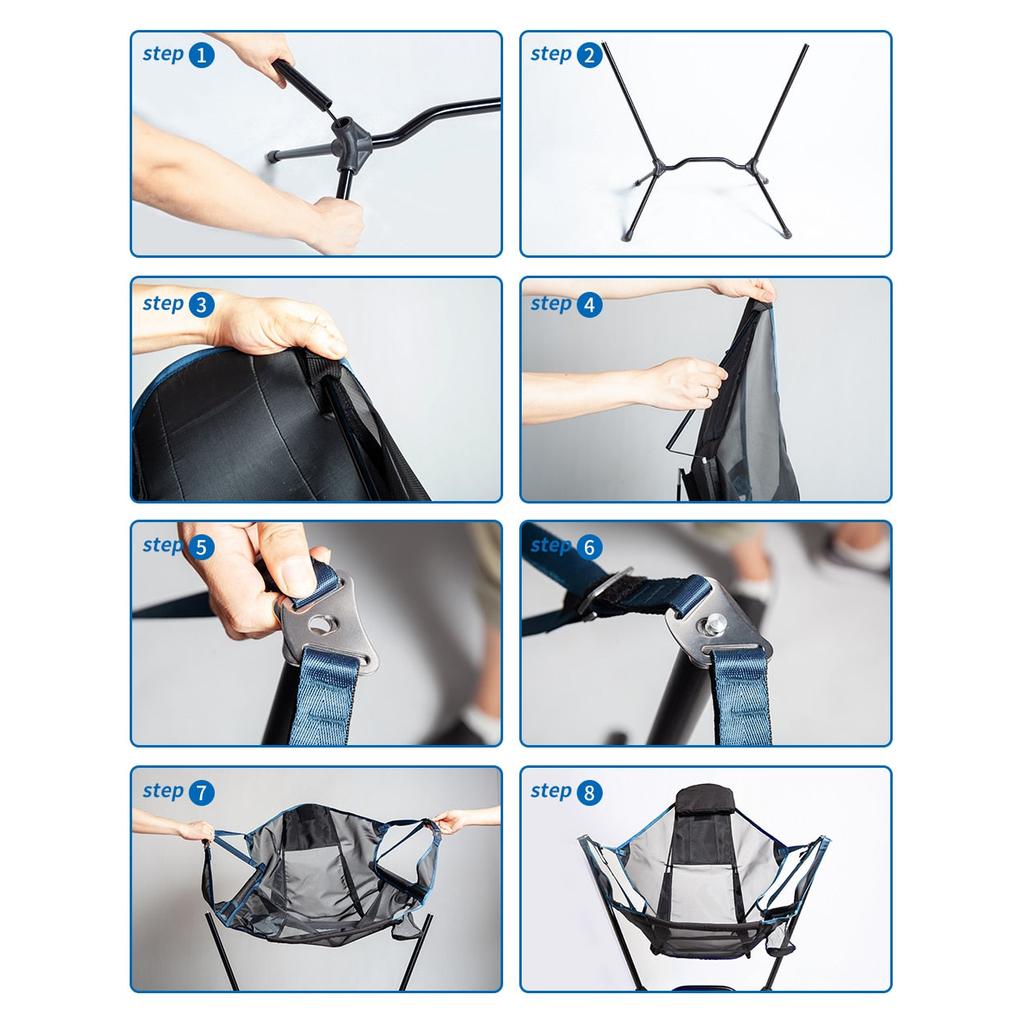 step 1

step 2

step 3

step 4

step 5

step 6

step 7

step 8