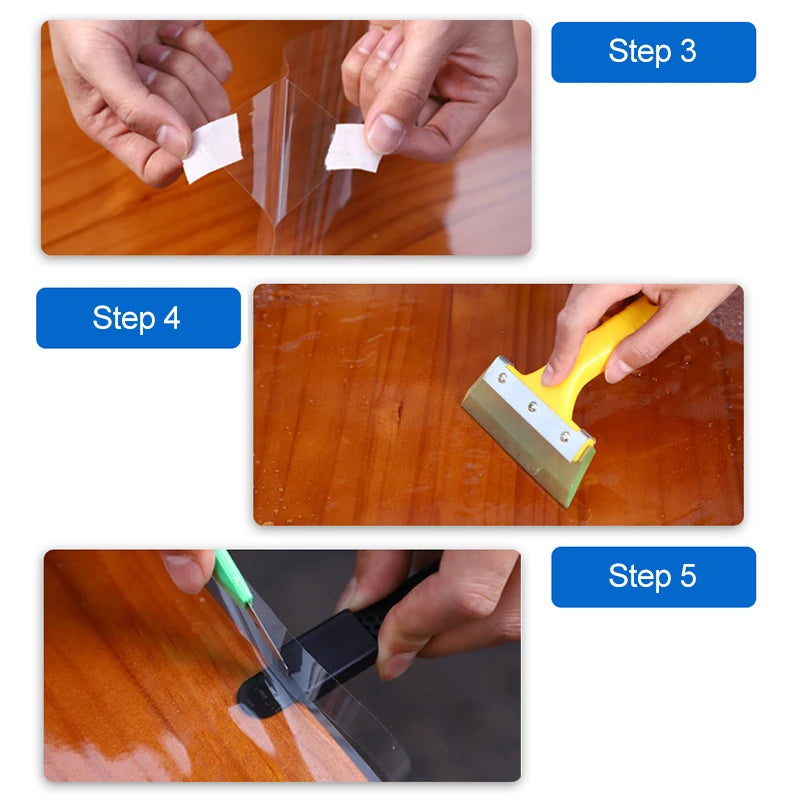 Step 3

Step 4

Step 5