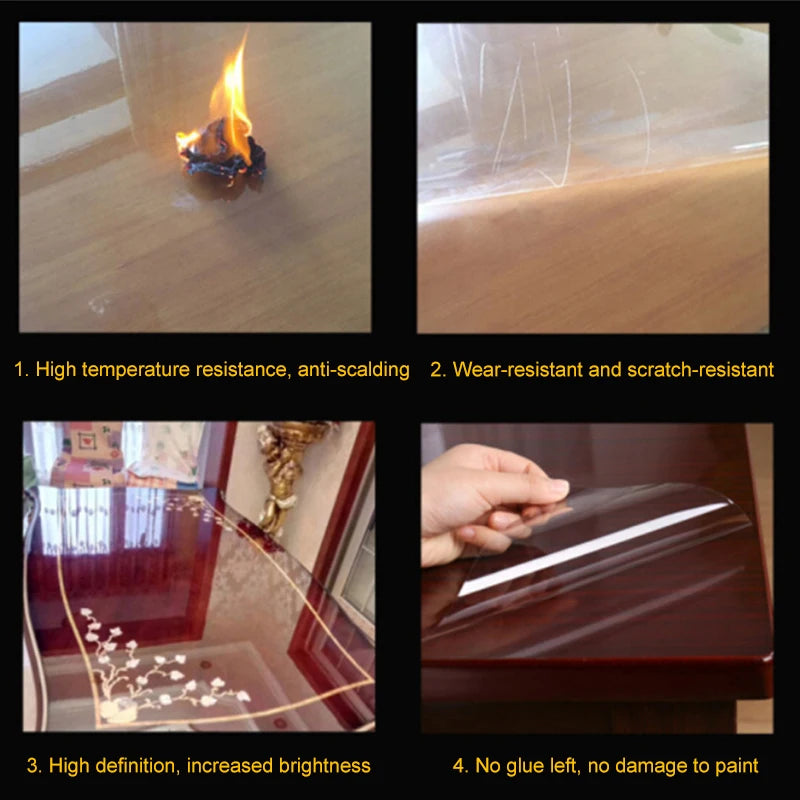 1. High temperature resistance, anti-scalding

2. Wear-resistant and scratch-resistant

3. High definition, increased brightness

4. No glue left, no damage to paint