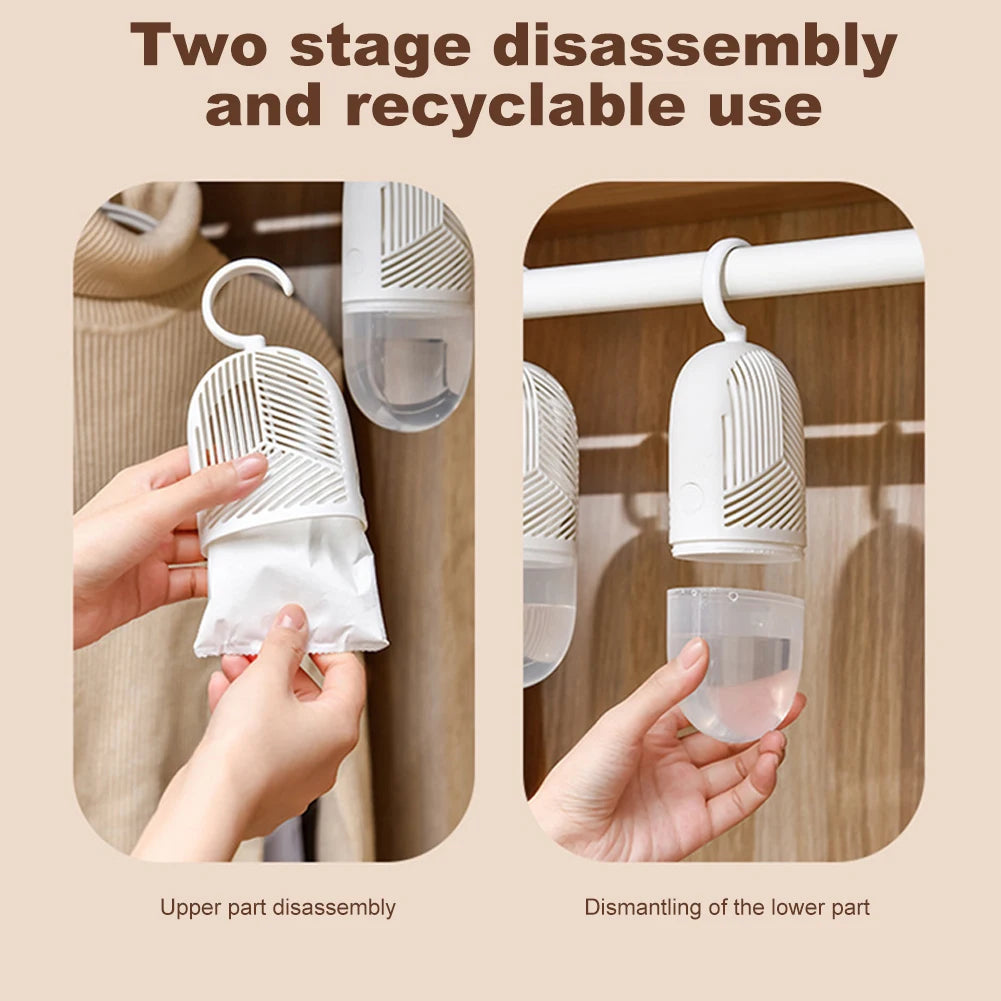 Two stage disassembly and recyclable use

Upper part disassembly

Dismantling of the lower part