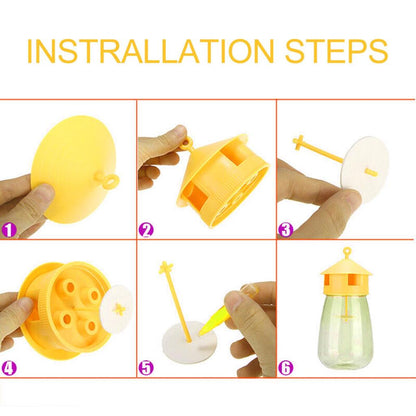 INSTRALLATION STEPS

1

2

3

4

5

6