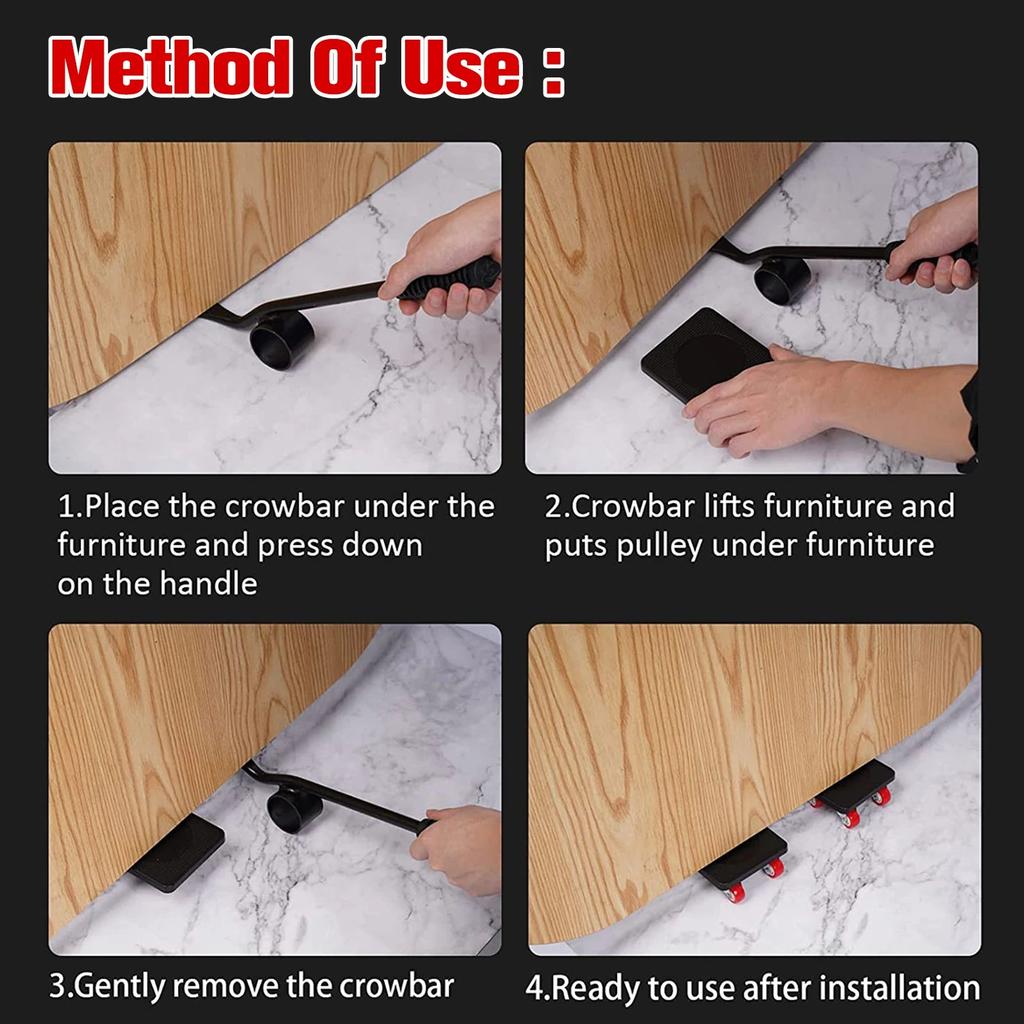 Method Of Use :

1.Place the crowbar under the furniture and press down on the handle

2.Crowbar lifts furniture and puts pulley under furniture

3.Gently remove the crowbar

4.Ready to use after installation