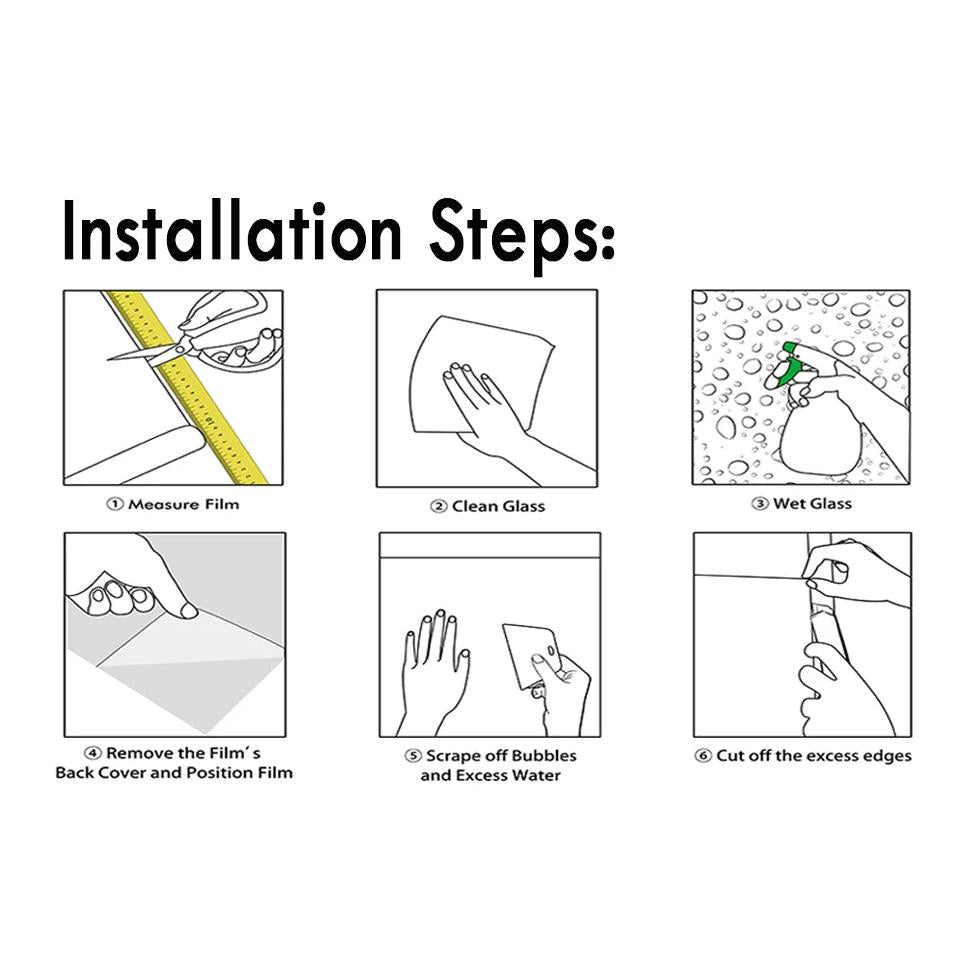 Installation Steps:

① Measure Film

② Clean Glass

③ Wet Glass

④ Remove the Film´s Back Cover and Position Film

⑤ Scrape off Bubbles and Excess Water

⑥ Cut off the excess edges