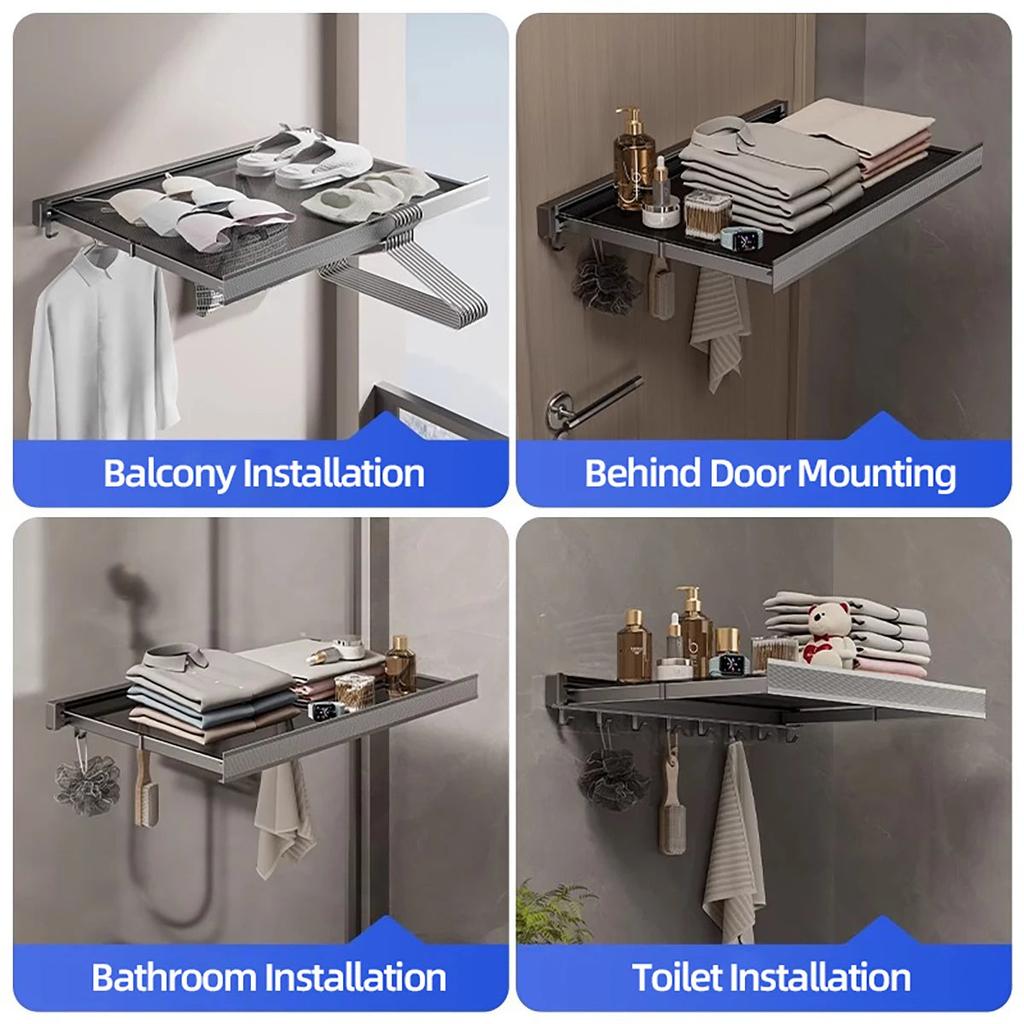 Balcony Installation

Behind Door Mounting

Bathroom Installation

Toilet Installation