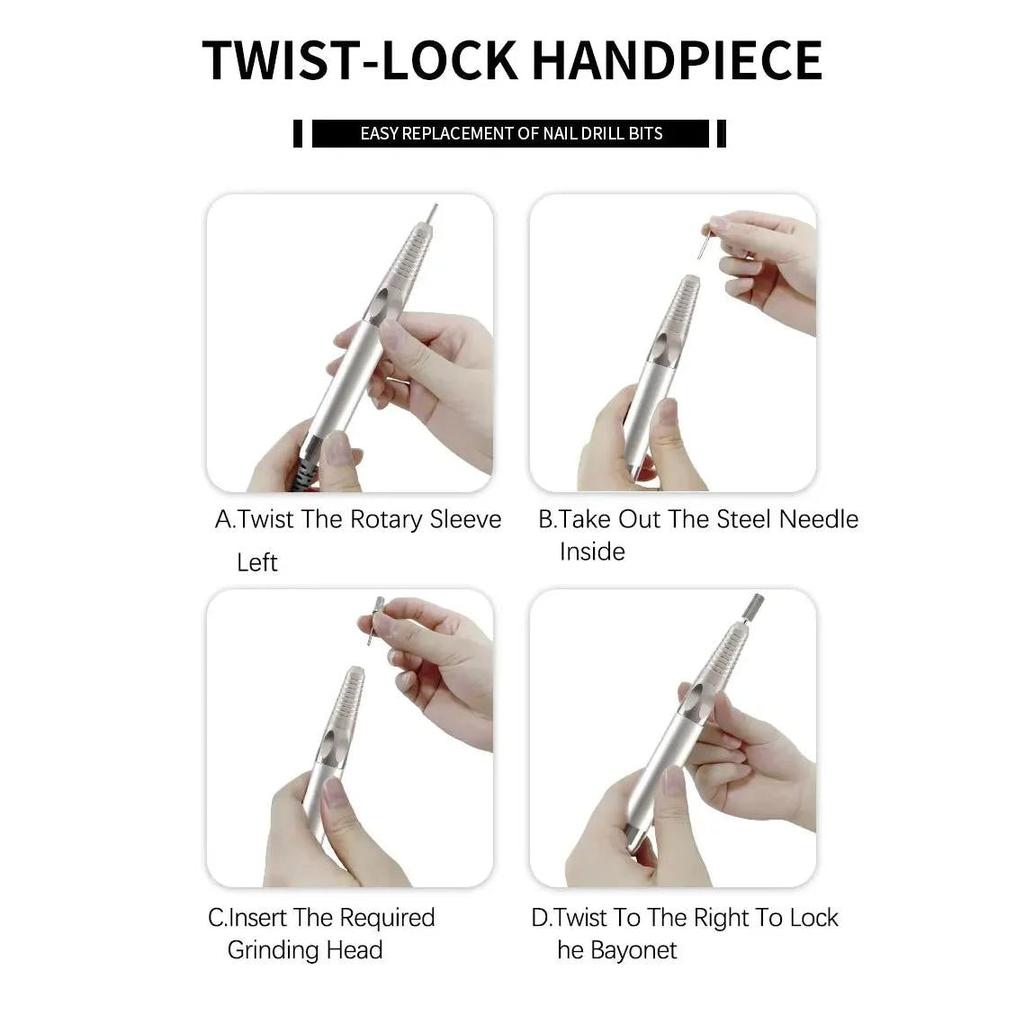 TWIST-LOCK HANDPIECE

EASY REPLACEMENT OF NAIL DRILL BITS

A.Twist The Rotary Sleeve Left

B.Take Out The Steel Needle Inside

C.Insert The Required Grinding Head

D.Twist To The Right To Lock he Bayonet