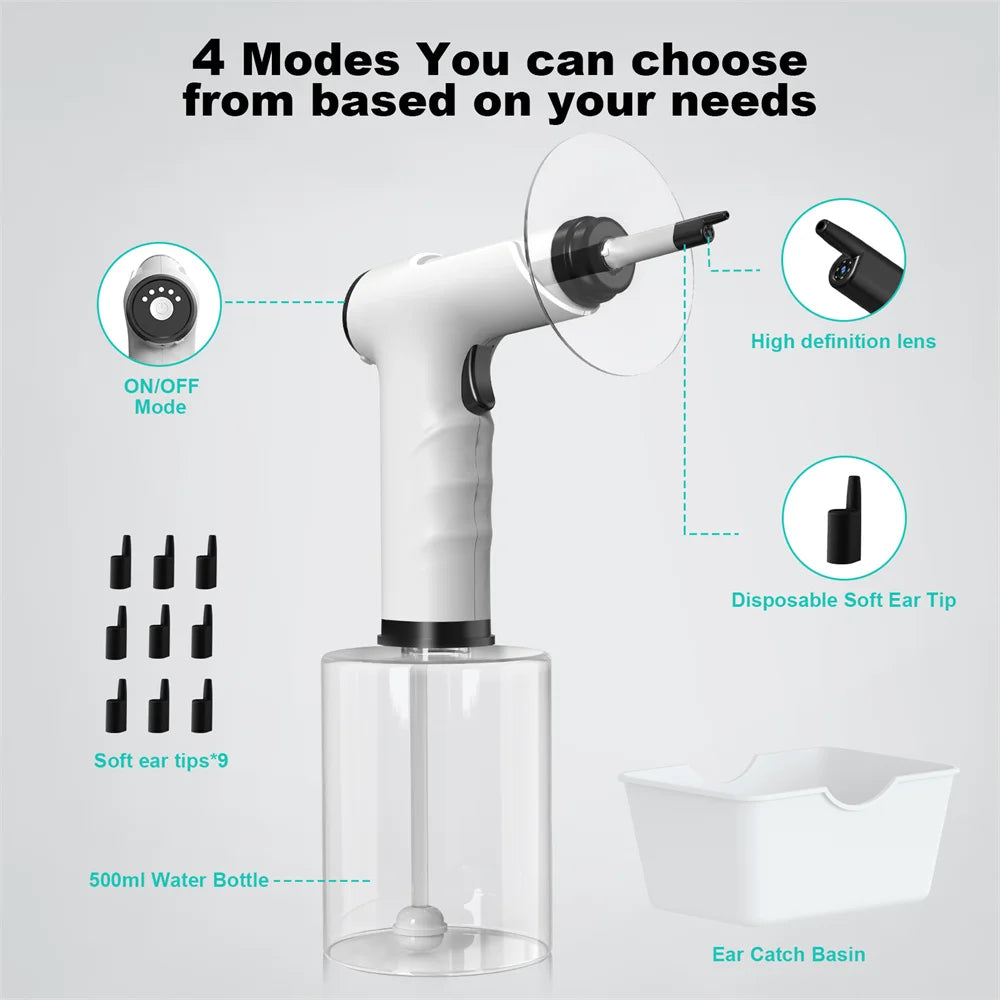 4 Modes You can choose from based on your needs

ON/OFF
Mode

High definition lens

Disposable Soft Ear Tip

Soft ear tips*9

500ml Water Bottle

Ear Catch Basin