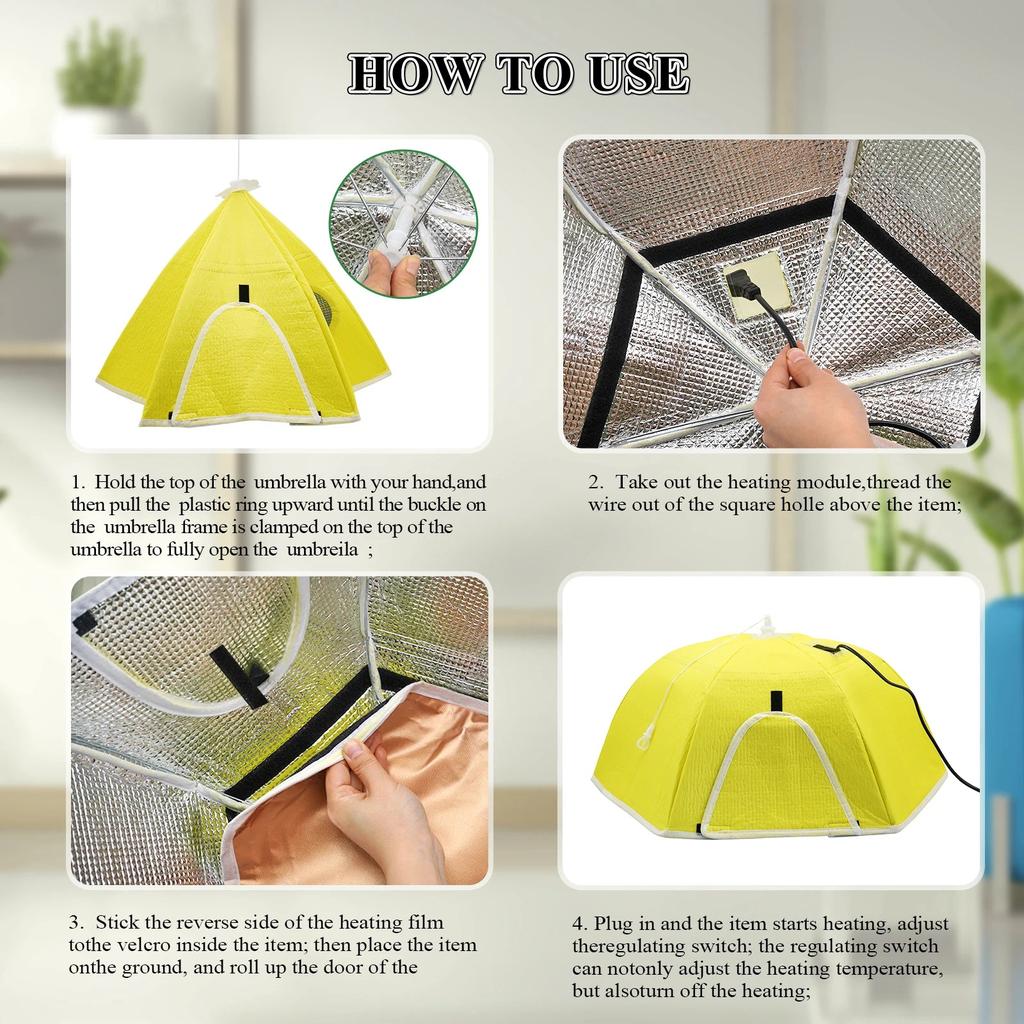 HOW TO USE

1. Hold the top of the umbrella with your hand,and then pull the plastic ring upward until the buckle on the umbrella frame is clamped on the top of the umbrella to fully open the umbreila ;

2. Take out the heating module,thread the wire out of the square holle above the item;

3. Stick the reverse side of the heating film tothe velcro inside the item; then place the item onthe ground, and roll up the door of the

4. Plug in and the item starts heating, adjust theregulating switch; the regulating switch can notonly adjust the heating temperature, but alsoturn off the heating;