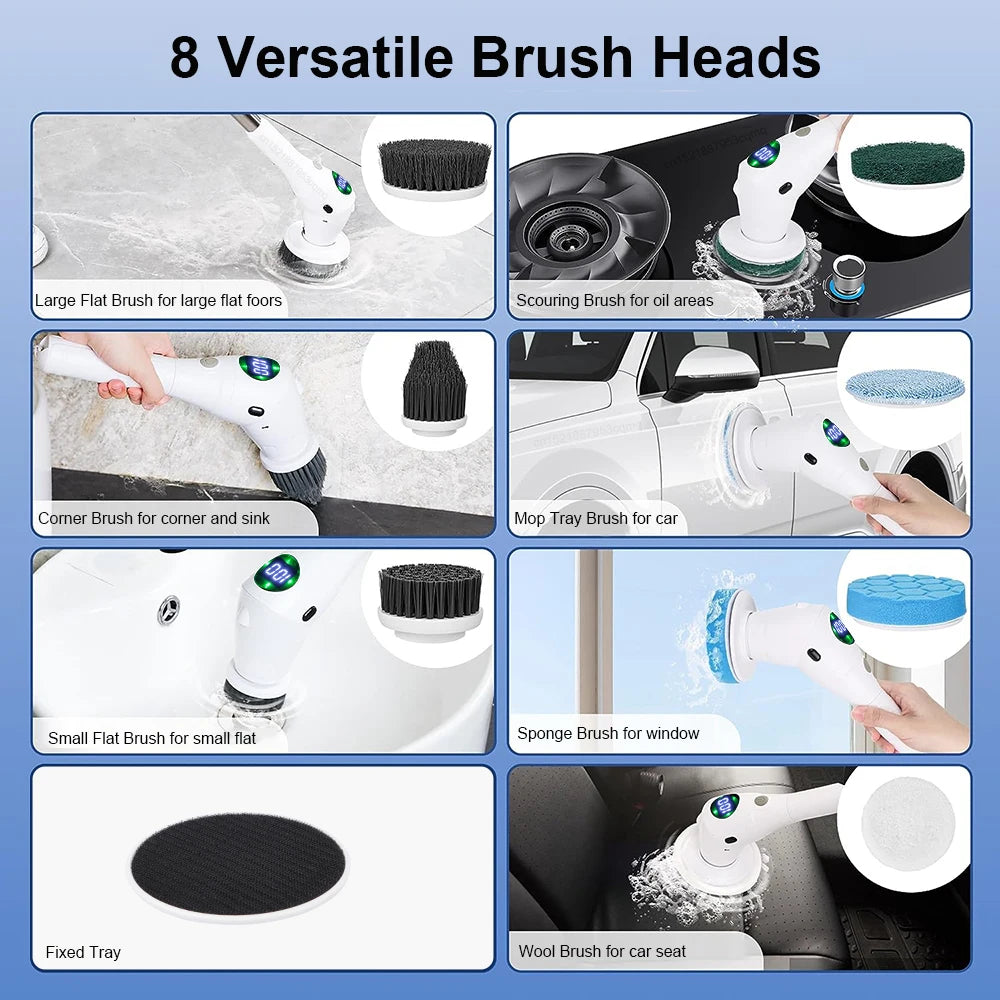 8 Versatile Brush Heads

Large Flat Brush for large flat foors

Scouring Brush for oil areas

Corner Brush for corner and sink

Mop Tray Brush for car

Small Flat Brush for small flat

Sponge Brush for window

Fixed Tray

Wool Brush for car seat