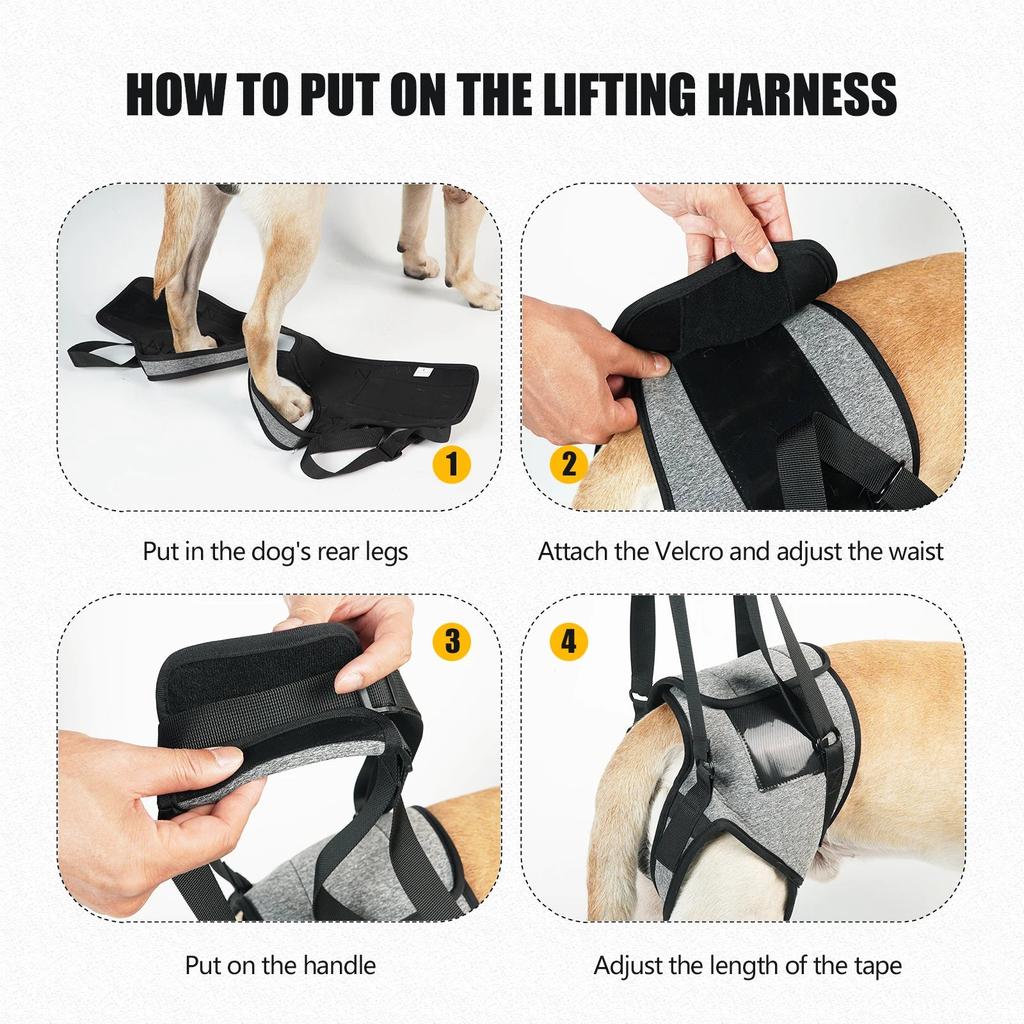 HOW TO PUT ON THE LIFTING HARNESS

1

Put in the dog's rear legs

2

Attach the Velcro and adjust the waist

3

Put on the handle

4

Adjust the length of the tape