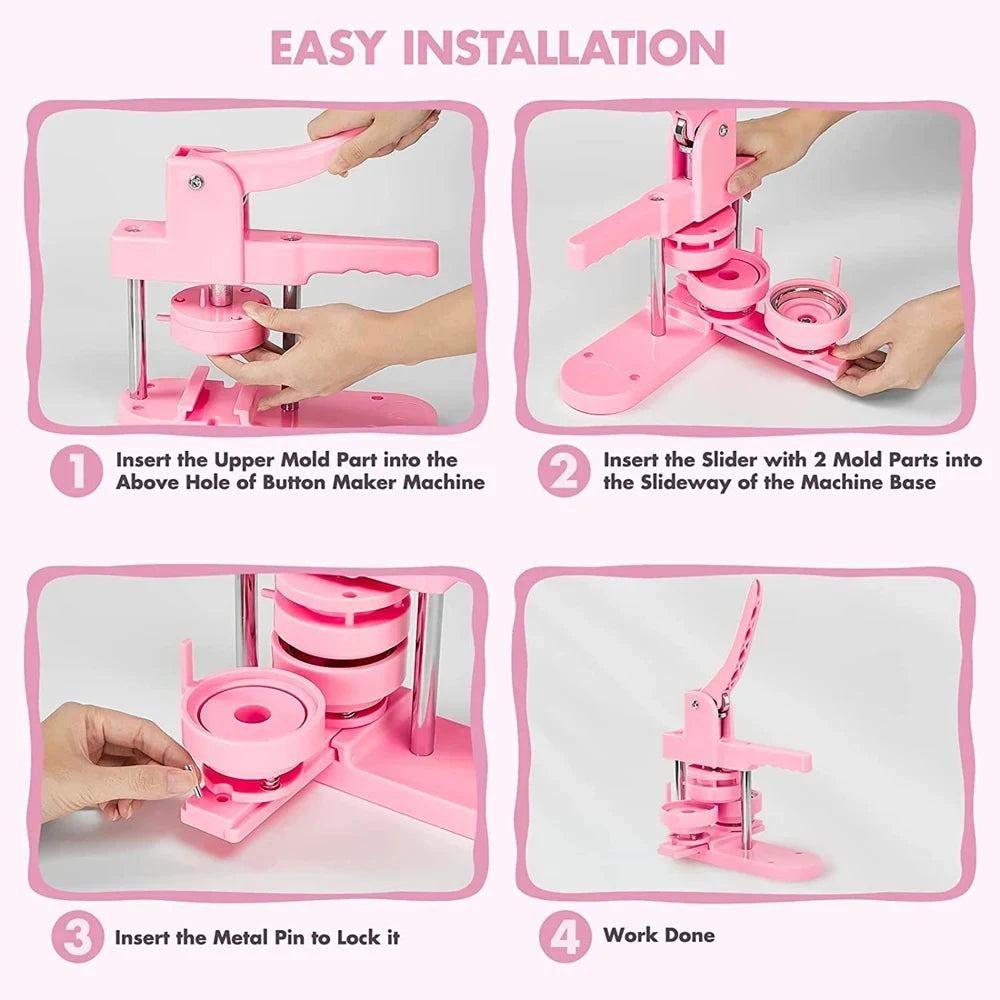 EASY INSTALLATION

1 Insert the Upper Mold Part into the Above Hole of Button Maker Machine

2 Insert the Slider with 2 Mold Parts into the Slideway of the Machine Base

3 Insert the Metal Pin to Lock it

4 Work Done