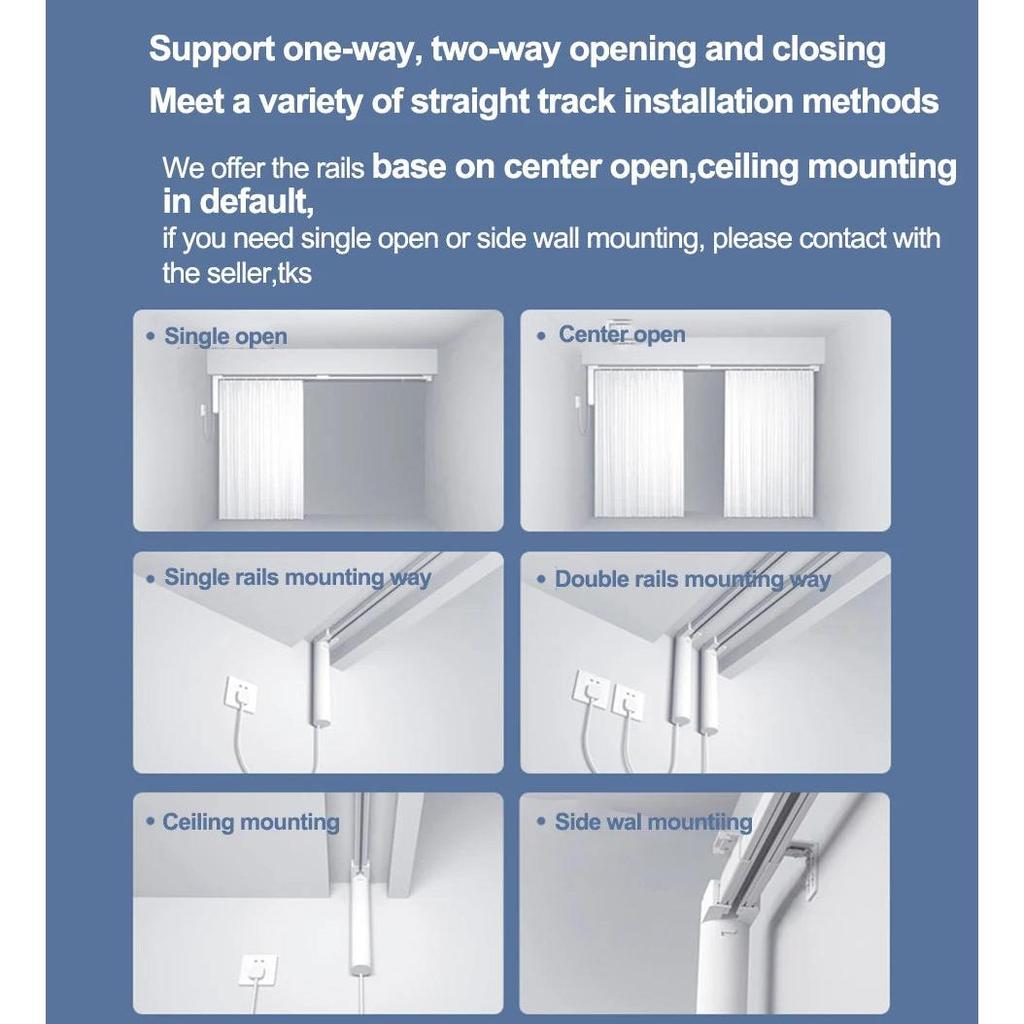 Support one-way, two-way opening and closing
Meet a variety of straight track installation methods

We offer the rails base on center open,ceiling mounting in default,
if you need single open or side wall mounting, please contact with the seller,tks

• Single open

• Center open

• Single rails mounting way

• Double rails mounting way

• Ceiling mounting

• Side wal mountiing