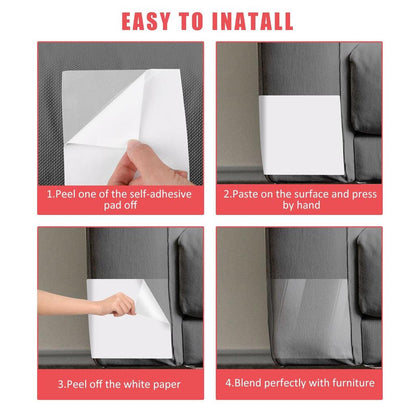 EASY TO INATALL

1.Peel one of the self-adhesive pad off

2.Paste on the surface and press by hand

3.Peel off the white paper

4.Blend perfectly with furniture