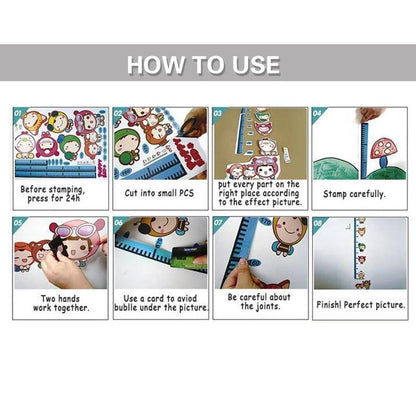 HOW TO USE

01
Before stamping, press for 24h

02
Cut into small PCS

03
put every part on the right place according to the effect picture.

04
Stamp carefully.

05
Two hands work together.

06
Use a card to aviod bublle under the picture.

07
170
160
Be careful about the joints.

08
Finish! Perfect picture.