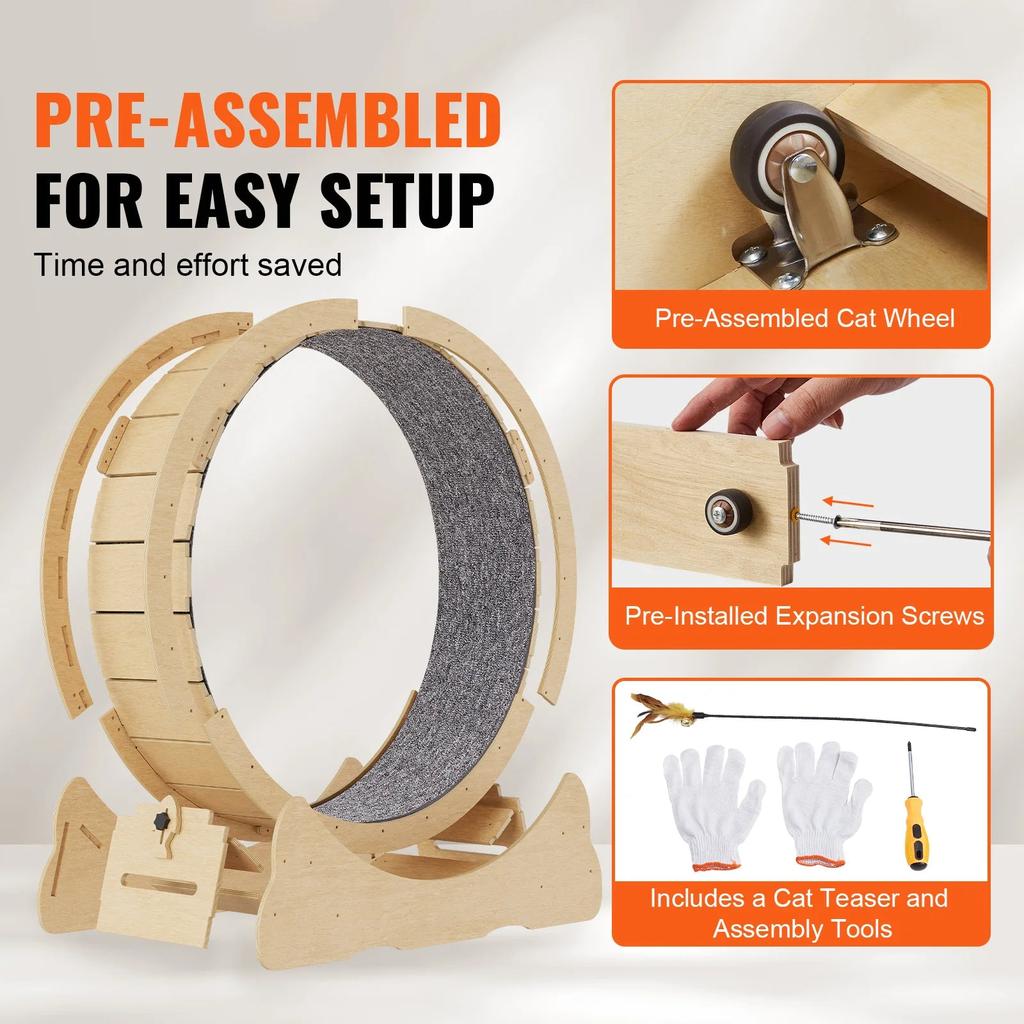 PRE-ASSEMBLED
FOR EASY SETUP

Time and effort saved

Pre-Assembled Cat Wheel

Pre-Installed Expansion Screws

Includes a Cat Teaser and Assembly Tools