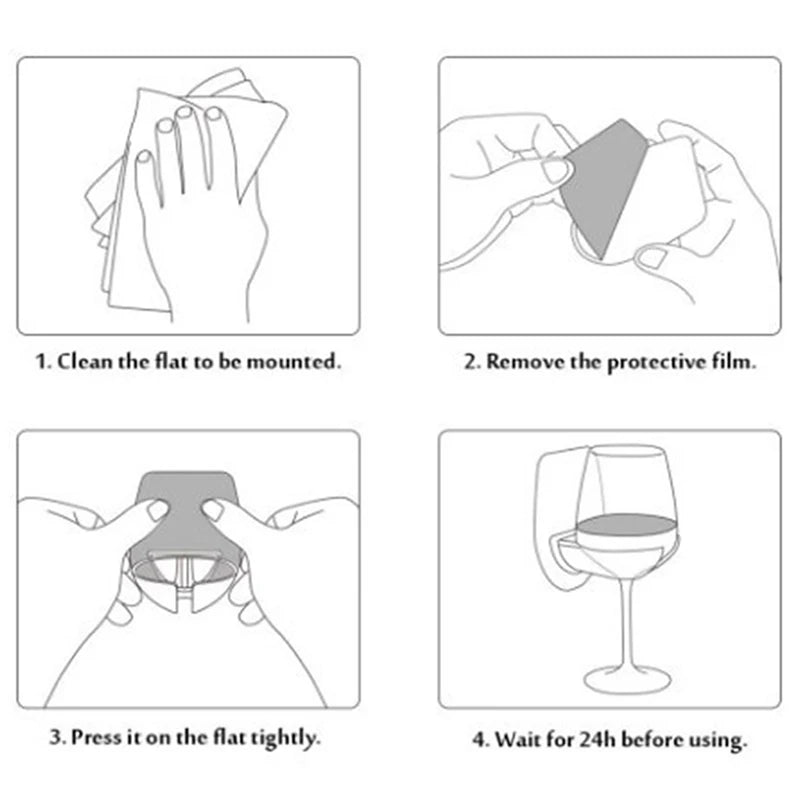 1. Clean the flat to be mounted.

2. Remove the protective film.

3. Press it on the flat tightly.

4. Wait for 24h before using.