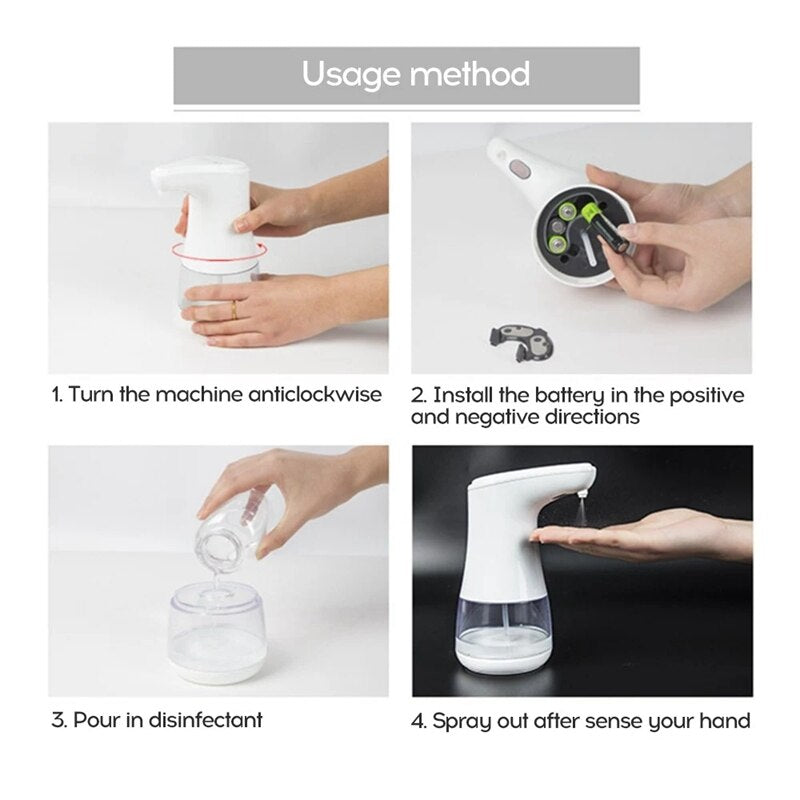 Usage method

1. Turn the machine anticlockwise

2. Install the battery in the positive and negative directions

3. Pour in disinfectant

4. Spray out after sense your hand