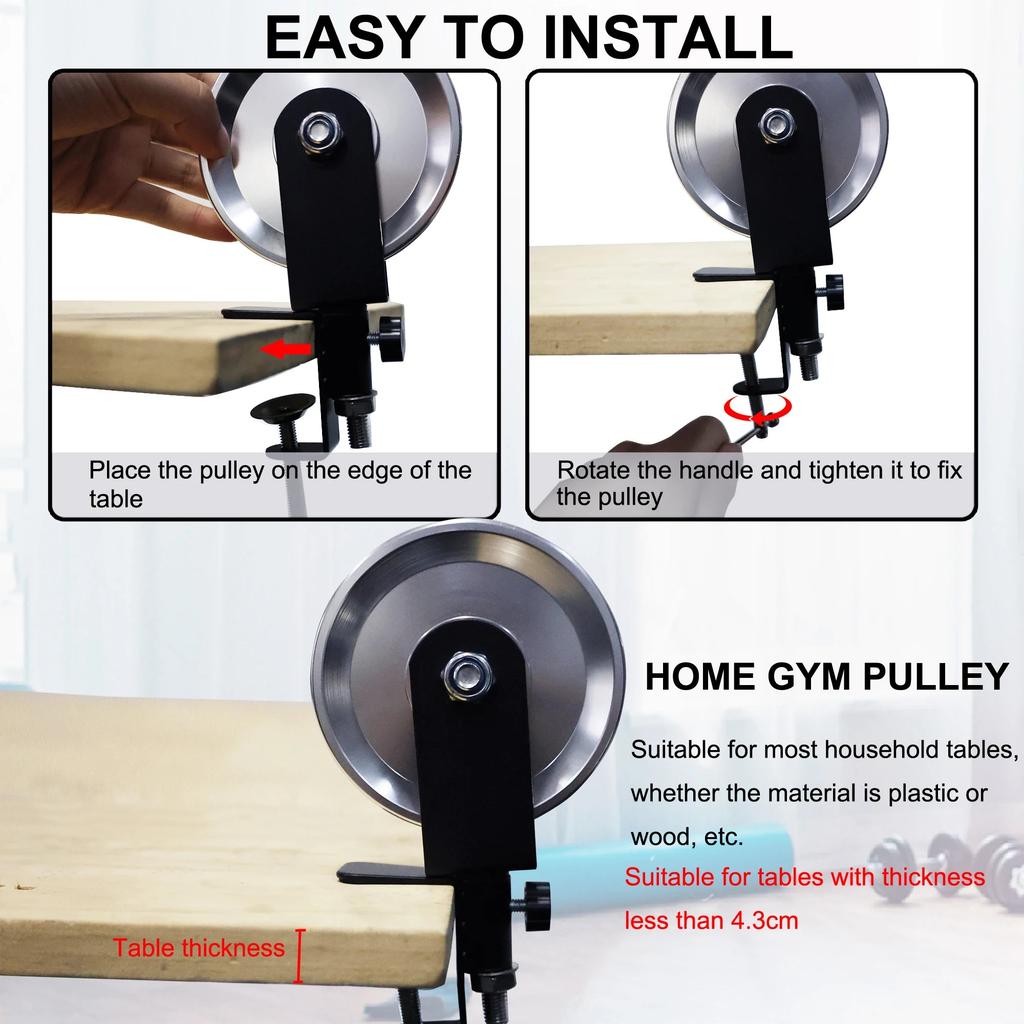 EASY TO INSTALL

Place the pulley on the edge of the table

Rotate the handle and tighten it to fix the pulley

HOME GYM PULLEY

Suitable for most household tables, whether the material is plastic or wood, etc.

Suitable for tables with thickness less than 4.3cm

Table thickness