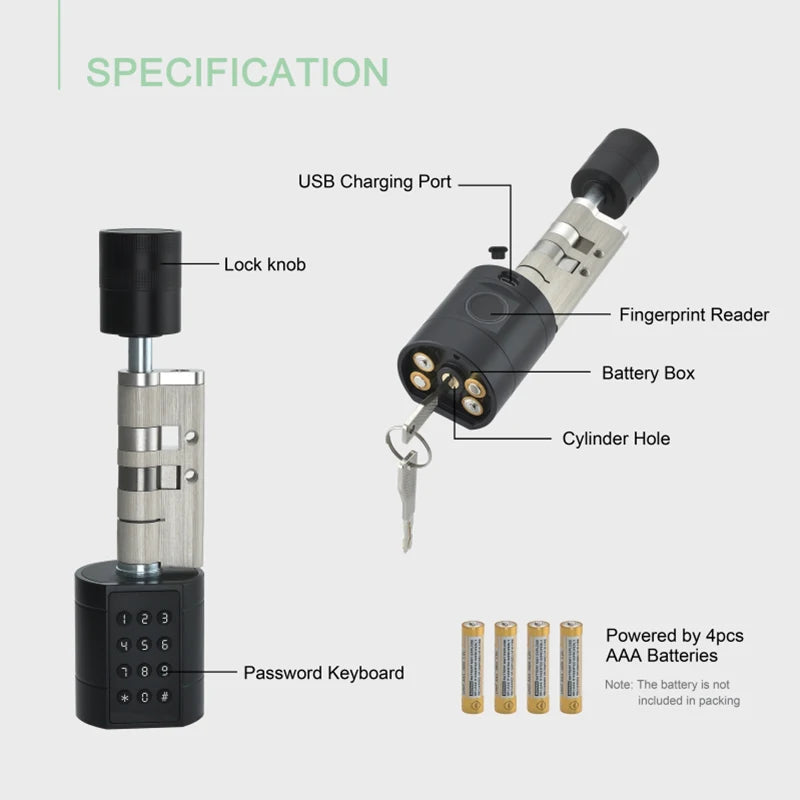 SPECIFICATION

USB Charging Port

Lock knob

Fingerprint Reader

Battery Box

Cylinder Hole

1 2 3
4 5 6
7 8 9
* 0 #

Password Keyboard

Powered by 4pcs AAA Batteries

Note: The battery is not included in packing