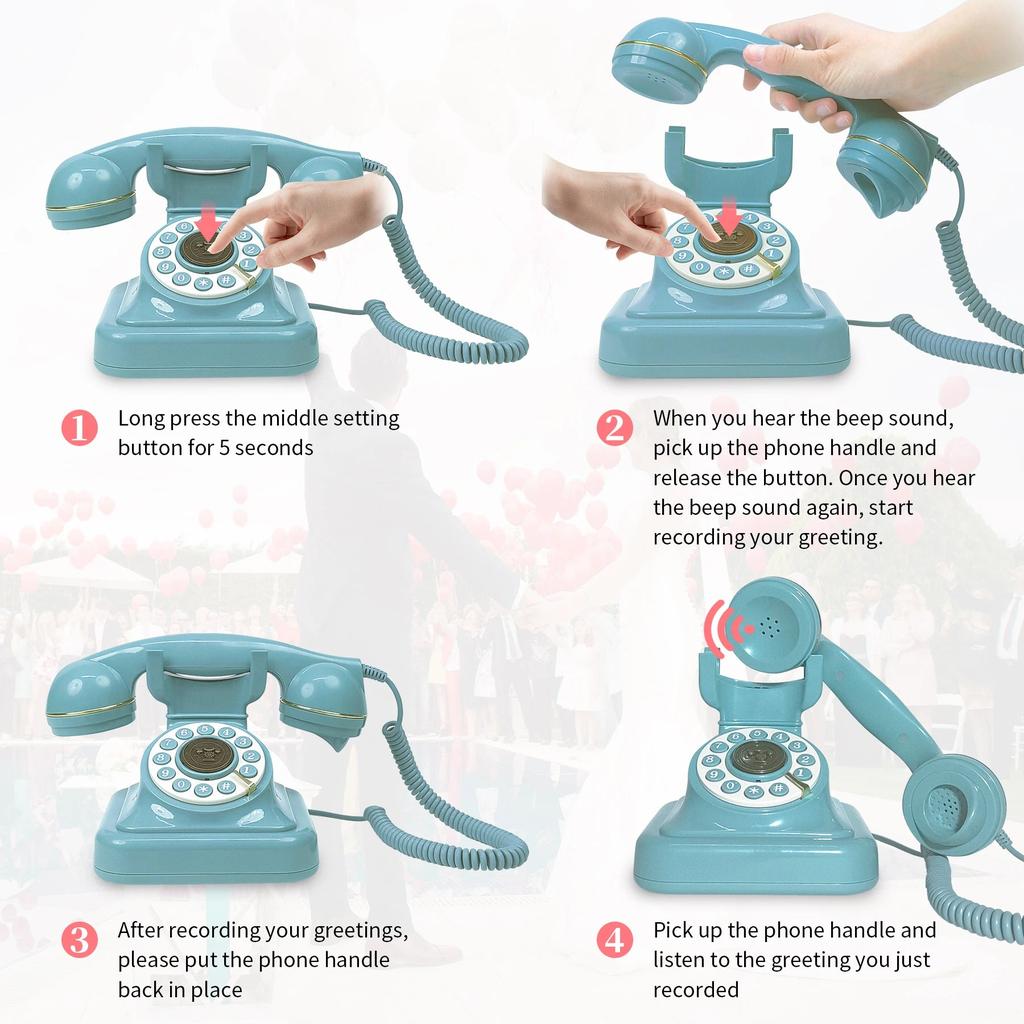 1 Long press the middle setting button for 5 seconds

2 When you hear the beep sound, pick up the phone handle and release the button. Once you hear the beep sound again, start recording your greeting.

3 After recording your greetings, please put the phone handle back in place

4 Pick up the phone handle and listen to the greeting you just recorded