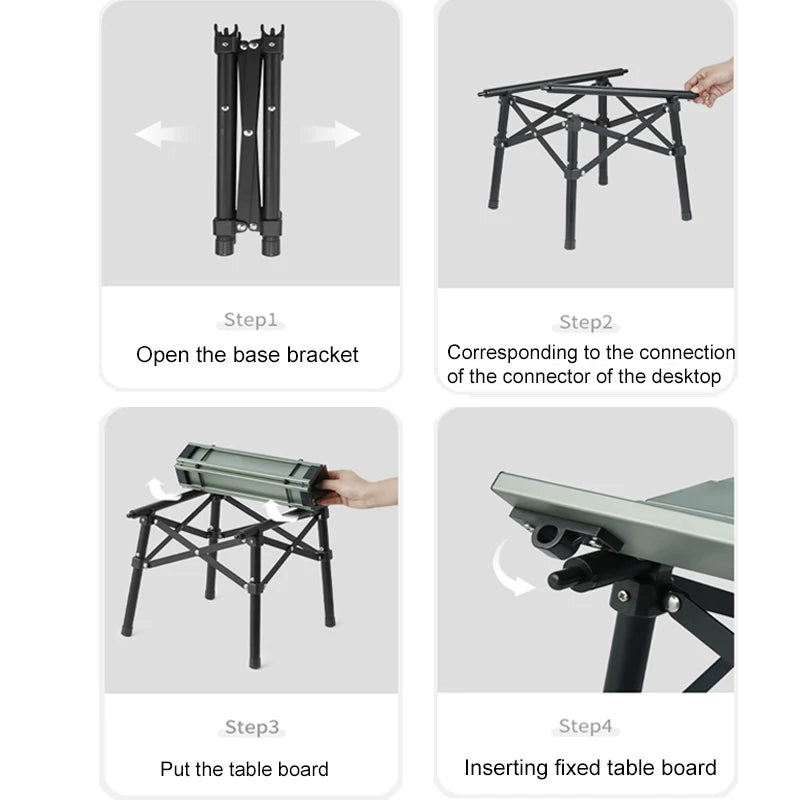 Step1

Open the base bracket

Step2

Corresponding to the connection of the connector of the desktop

Step3

Put the table board

Step4

Inserting fixed table board