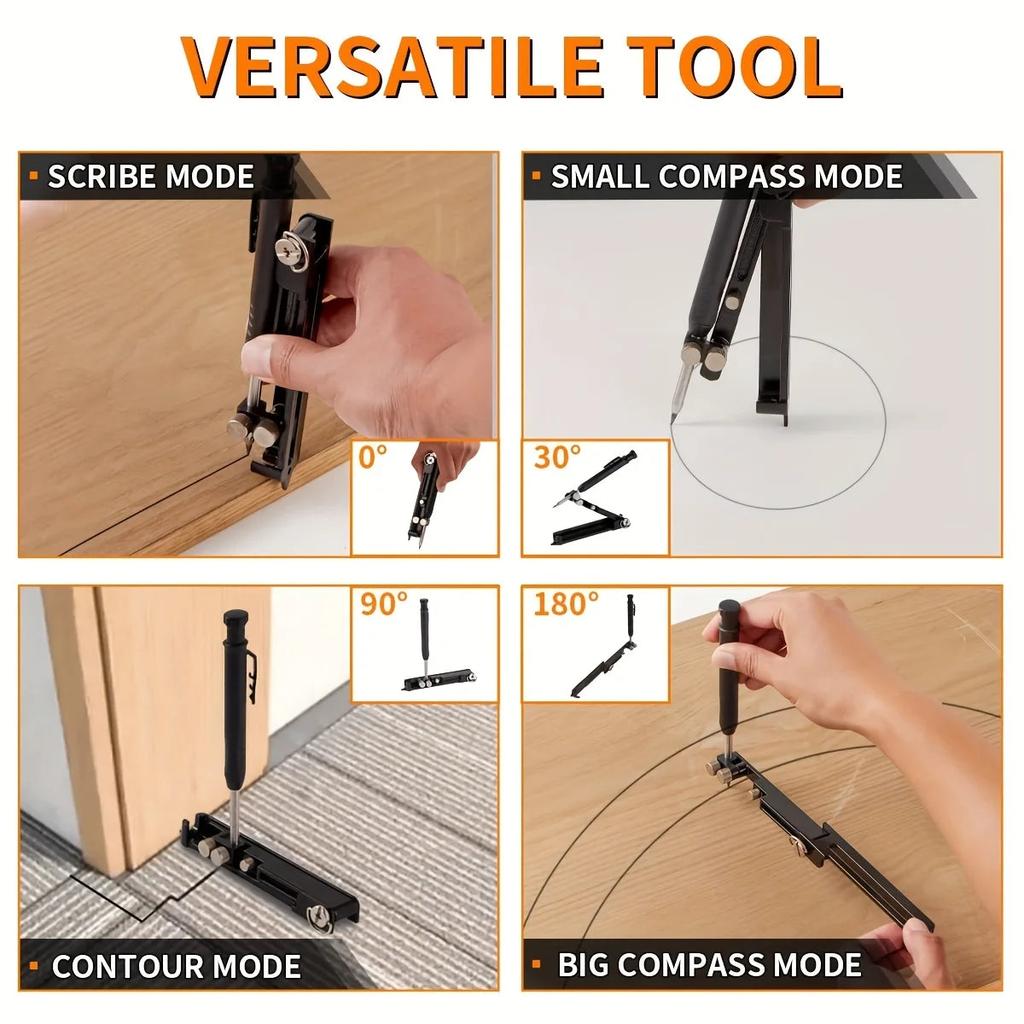 VERSATILE TOOL

SCRIBE MODE

0°

SMALL COMPASS MODE

30°

90°

CONTOUR MODE

180°

BIG COMPASS MODE