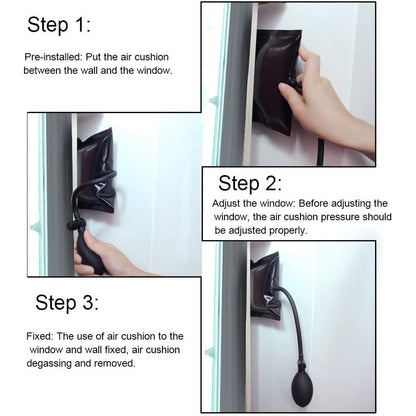 Step 1:

Pre-installed: Put the air cushion between the wall and the window.

Step 2:

Adjust the window: Before adjusting the window, the air cushion pressure should be adjusted properly.

Step 3:

Fixed: The use of air cushion to the window and wall fixed, air cushion degassing and removed.