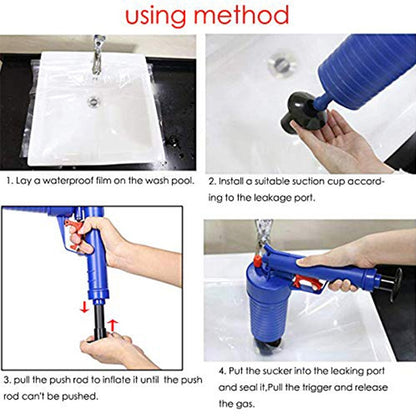 using method

1. Lay a waterproof film on the wash pool.

2. Install a suitable suction cup according to the leakage port.

3. pull the push rod to inflate it until the push rod can't be pushed.

4. Put the sucker into the leaking port and seal it,Pull the trigger and release the gas.