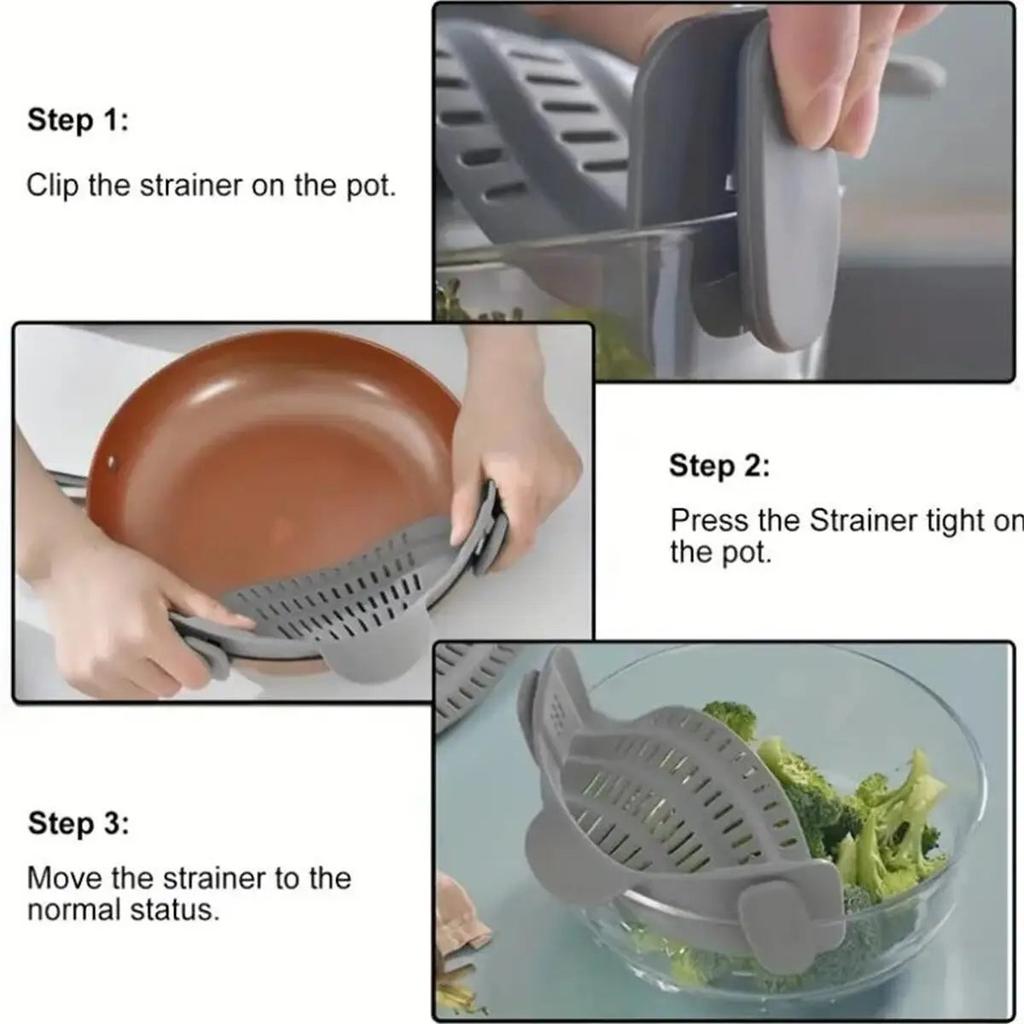 Step 1:

Clip the strainer on the pot.

Step 2:

Press the Strainer tight on the pot.

Step 3:

Move the strainer to the normal status.