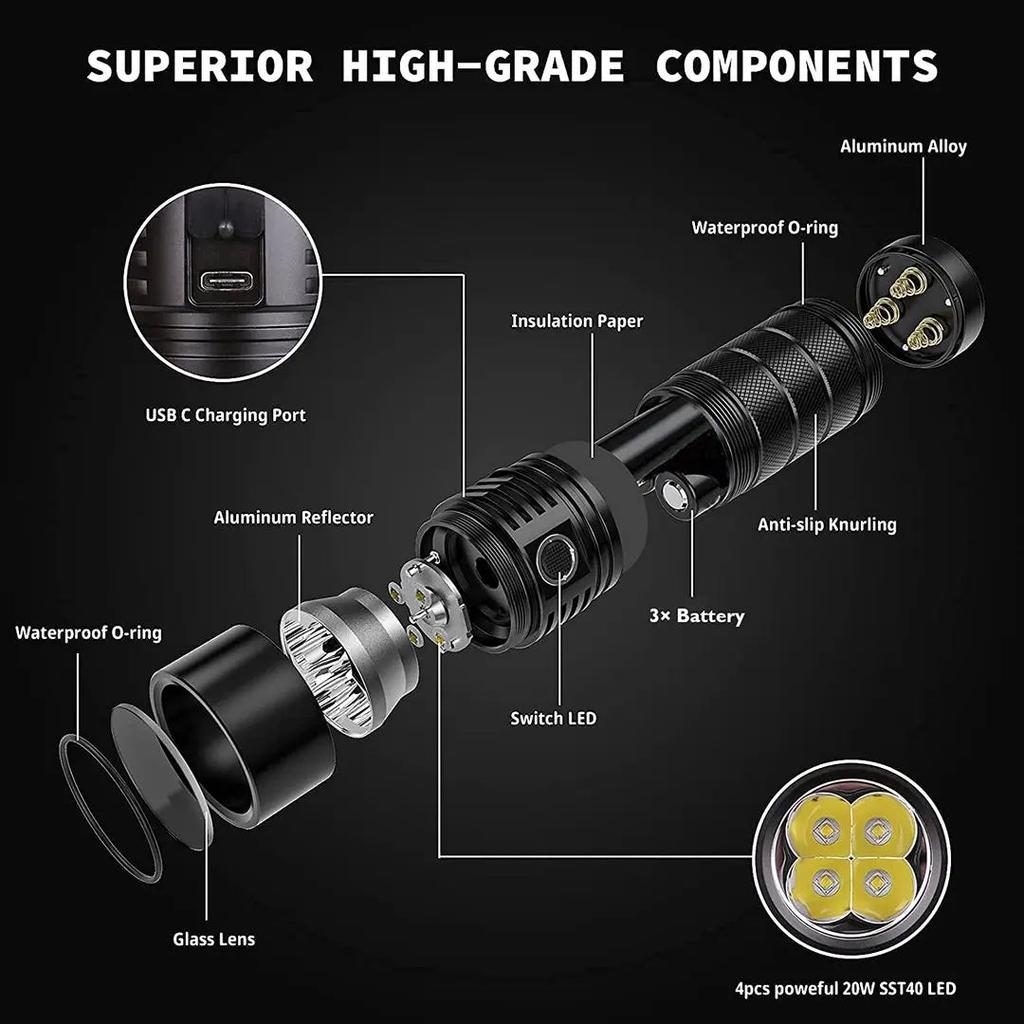 SUPERIOR HIGH-GRADE COMPONENTS

Aluminum Alloy

Waterproof O-ring

Insulation Paper

USB C Charging Port

Aluminum Reflector

Anti-slip Knurling

Waterproof O-ring

3× Battery

Switch LED

Glass Lens

4pcs poweful 20W SST40 LED