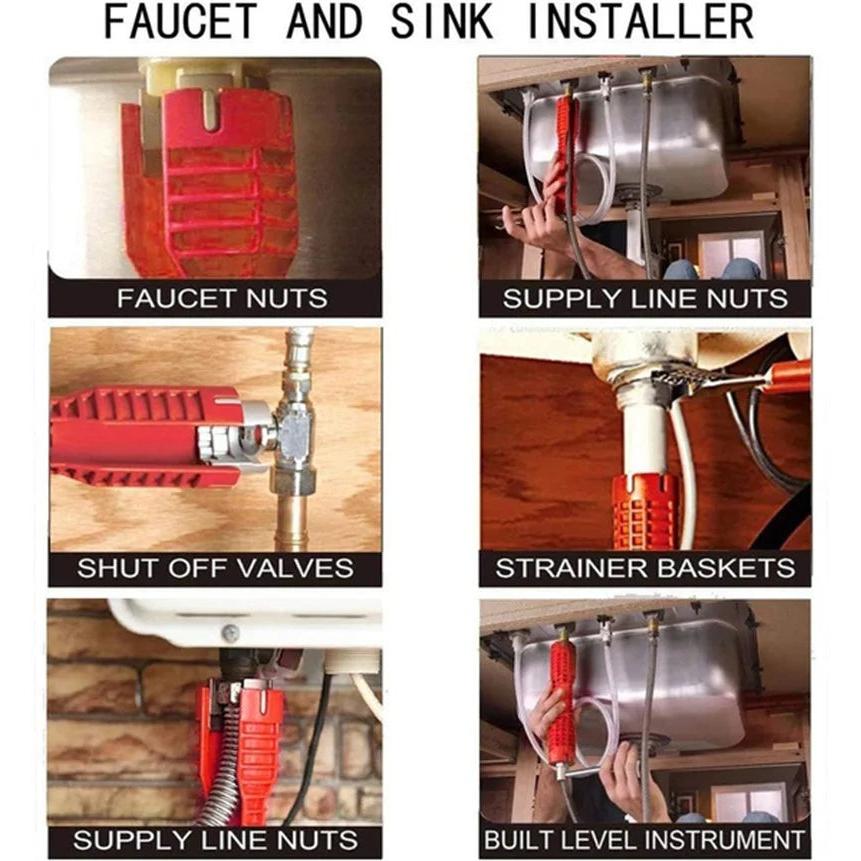 FAUCET AND SINK INSTALLER

FAUCET NUTS

SUPPLY LINE NUTS

SHUT OFF VALVES

STRAINER BASKETS

SUPPLY LINE NUTS

BUILT LEVEL INSTRUMENT