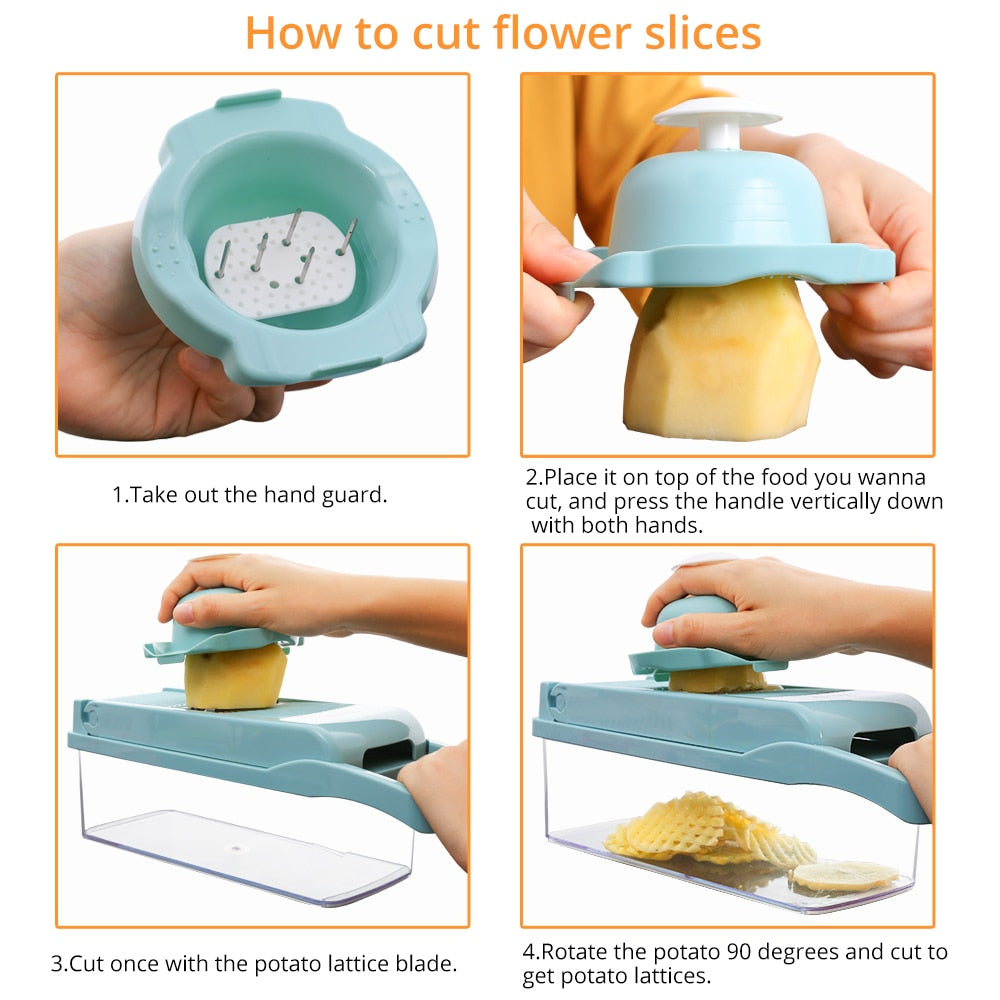 How to cut flower slices

1.Take out the hand guard.

2.Place it on top of the food you wanna cut, and press the handle vertically down with both hands.

3.Cut once with the potato lattice blade.

4.Rotate the potato 90 degrees and cut to get potato lattices.