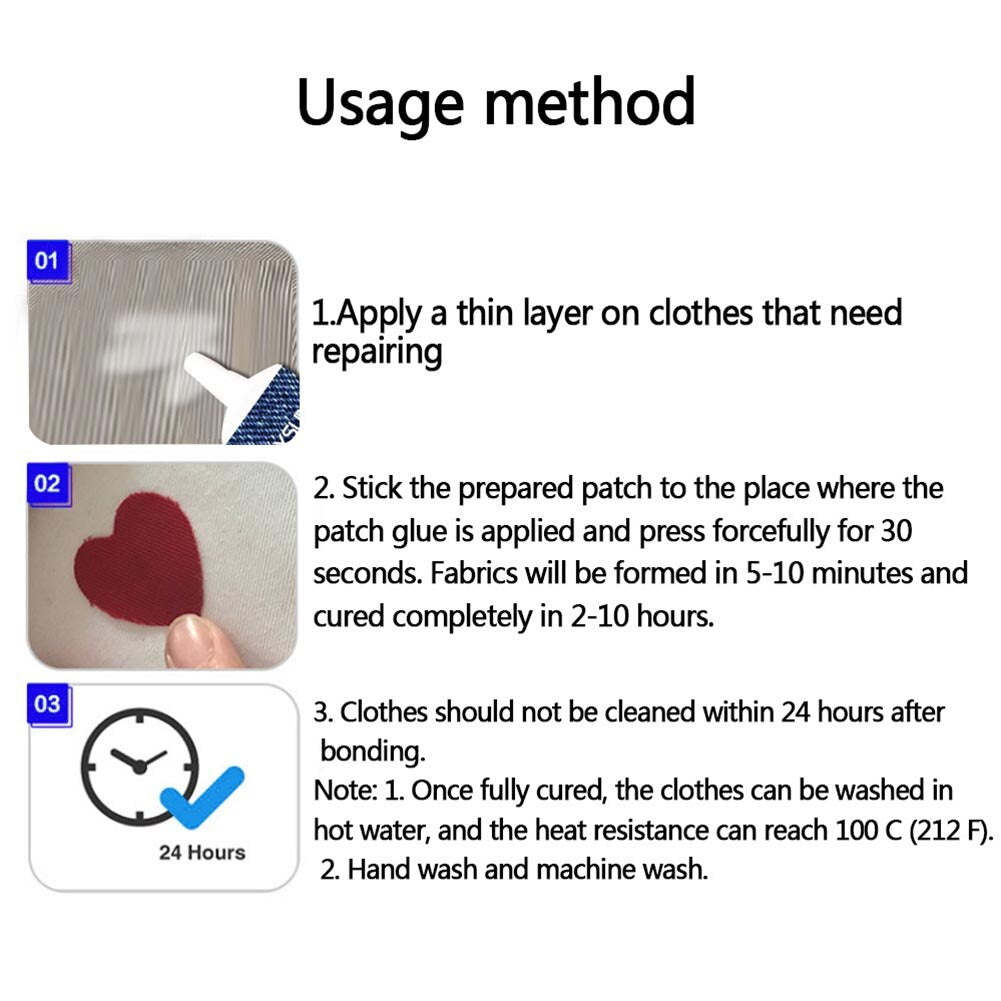 Usage method

01

1.Apply a thin layer on clothes that need repairing

02

2. Stick the prepared patch to the place where the patch glue is applied and press forcefully for 30 seconds. Fabrics will be formed in 5-10 minutes and cured completely in 2-10 hours.

03

24 Hours

3. Clothes should not be cleaned within 24 hours after bonding.
Note: 1. Once fully cured, the clothes can be washed in hot water, and the heat resistance can reach 100 C (212 F).
2. Hand wash and machine wash.