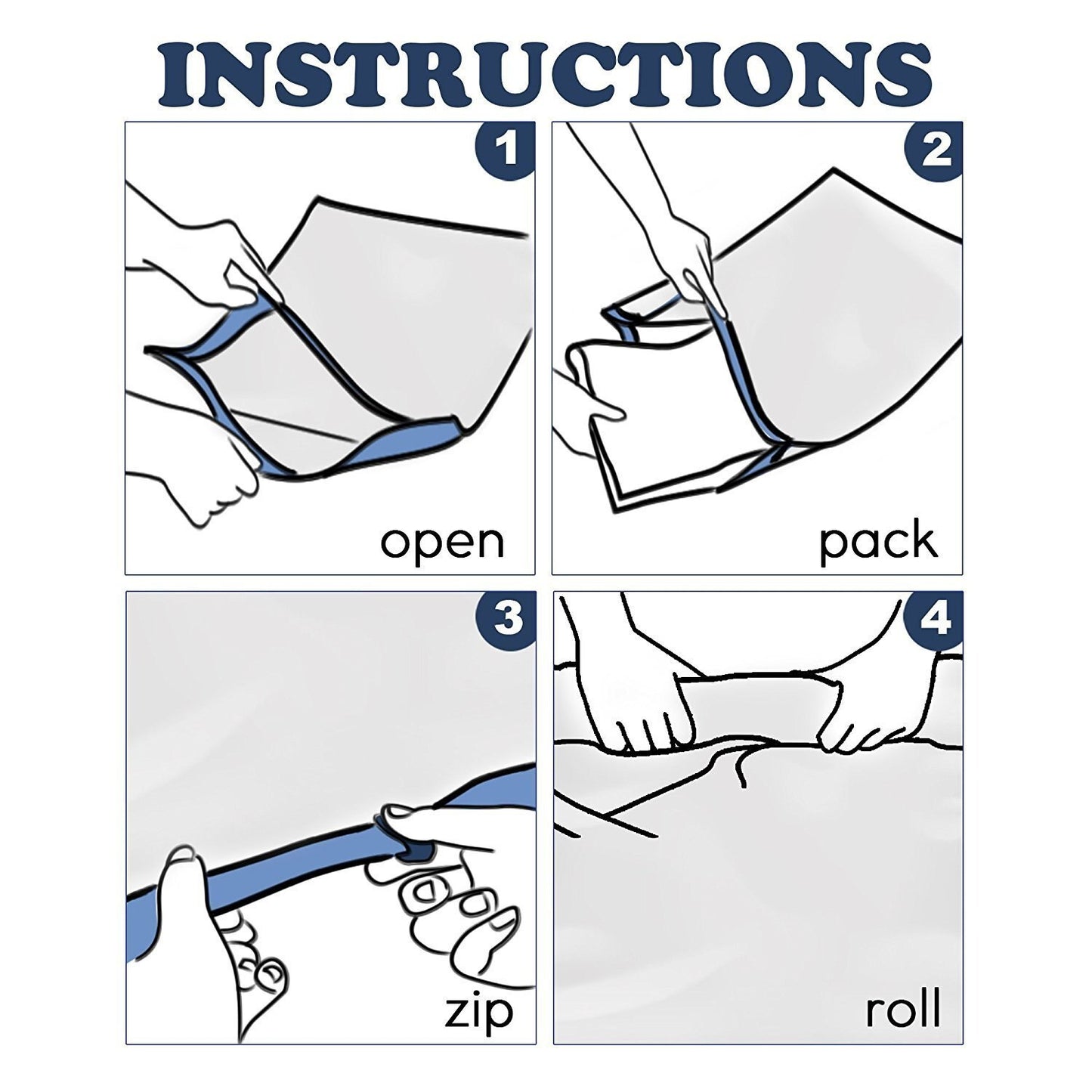 INSTRUCTIONS

1

open

2

pack

3

zip

4

roll