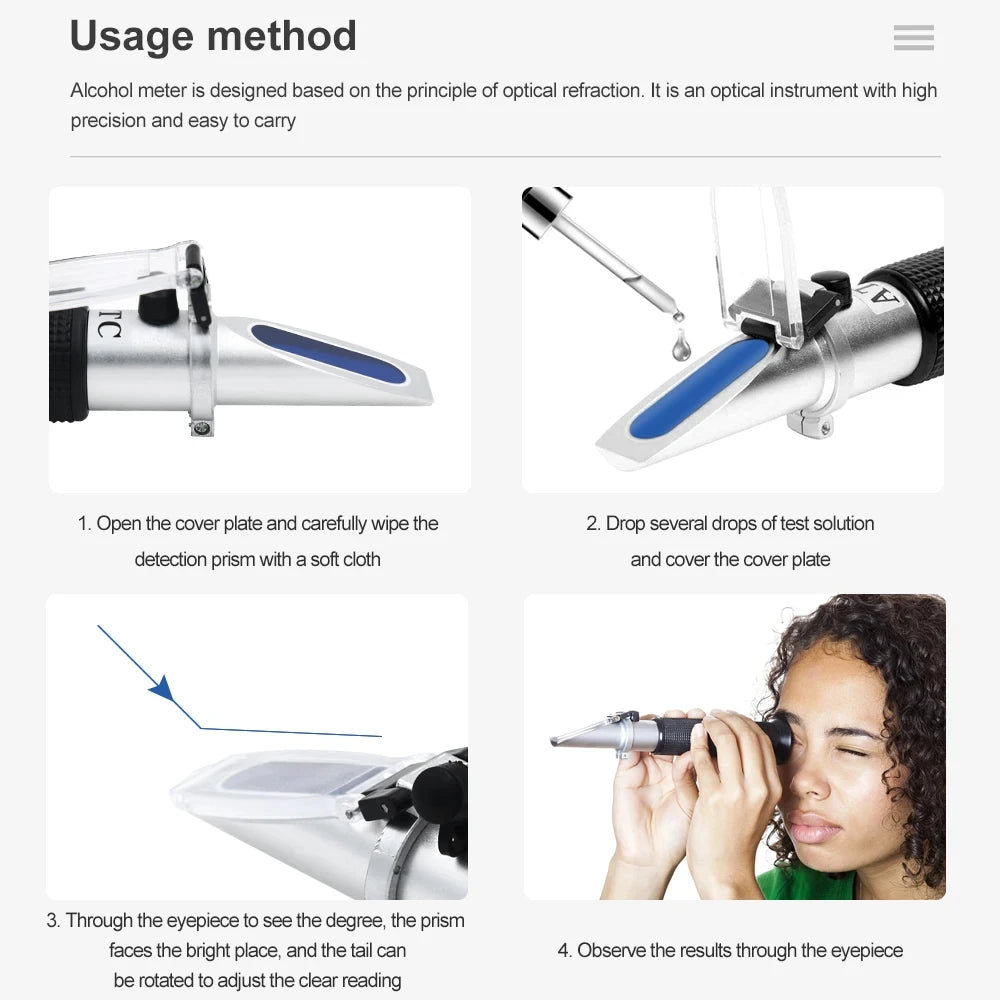 Usage method

Alcohol meter is designed based on the principle of optical refraction. It is an optical instrument with high precision and easy to carry

TC

AT

1. Open the cover plate and carefully wipe the detection prism with a soft cloth

2. Drop several drops of test solution and cover the cover plate

3. Through the eyepiece to see the degree, the prism faces the bright place, and the tail can be rotated to adjust the clear reading

4. Observe the results through the eyepiece