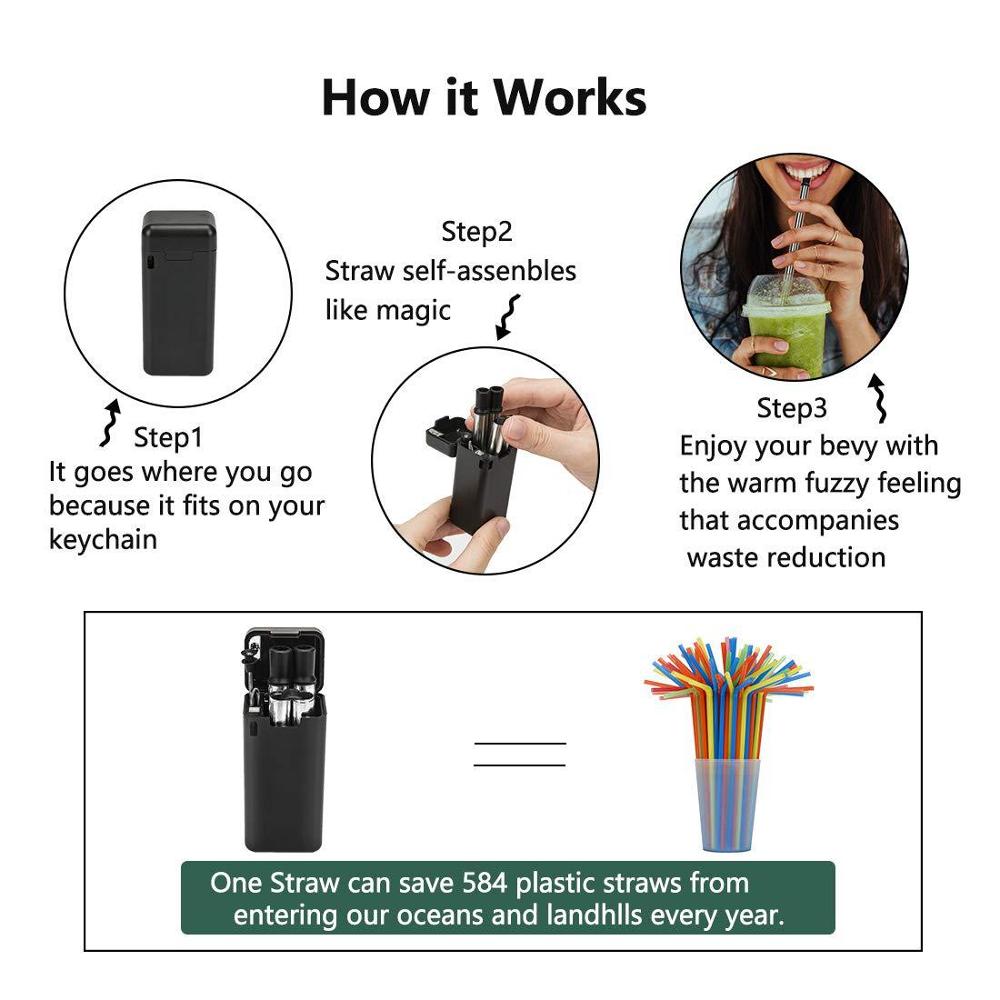 How it Works

Step1
It goes where you go because it fits on your keychain

Step2
Straw self-assenbles like magic

Step3
Enjoy your bevy with the warm fuzzy feeling that accompanies waste reduction

One Straw can save 584 plastic straws from entering our oceans and landhlls every year.