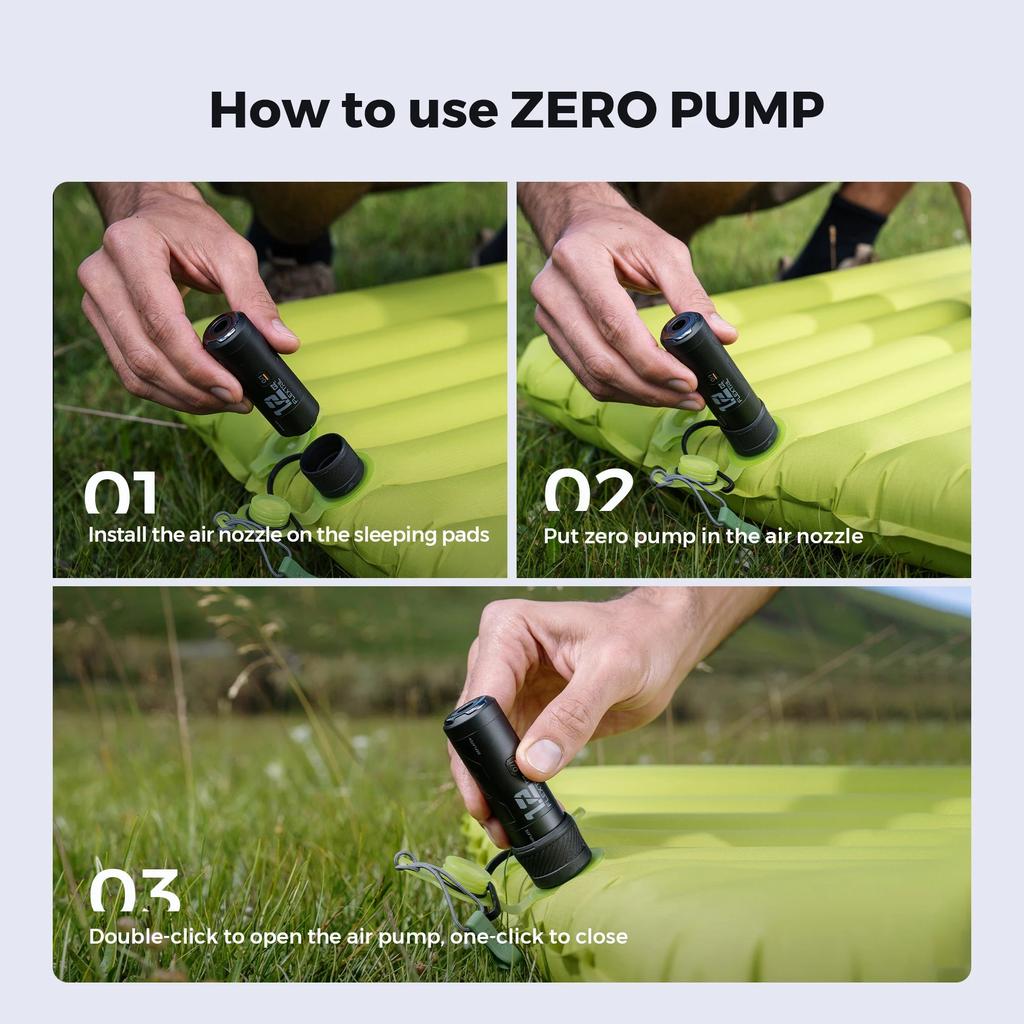 How to use ZERO PUMP

01
Install the air nozzle on the sleeping pads

02
Put zero pump in the air nozzle

03
Double-click to open the air pump, one-click to close