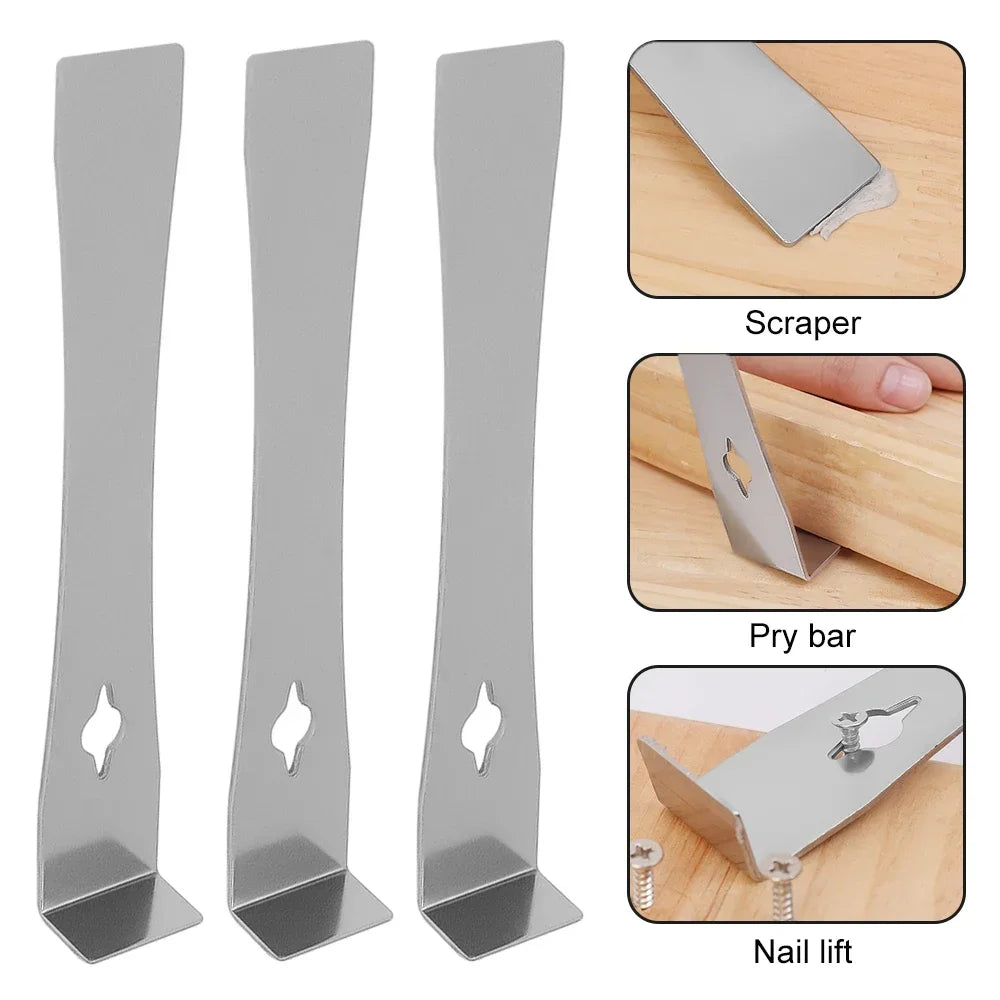 Scraper

Pry bar

Nail lift