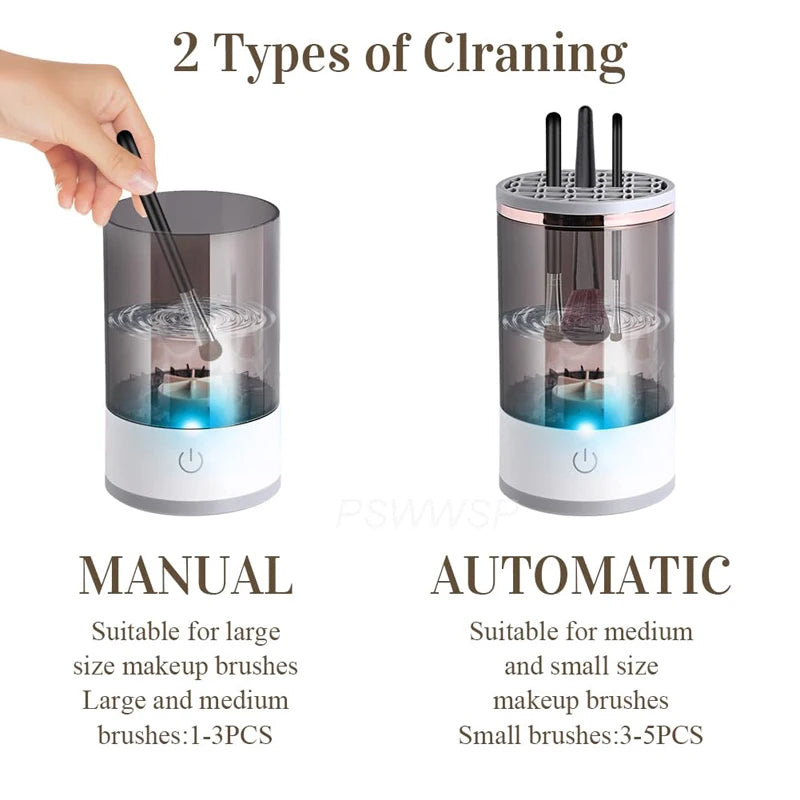 2 Types of Clraning

PSWWSP

MANUAL

Suitable for large size makeup brushes Large and medium brushes:1-3PCS

AUTOMATIC

Suitable for medium and small size makeup brushes Small brushes:3-5PCS