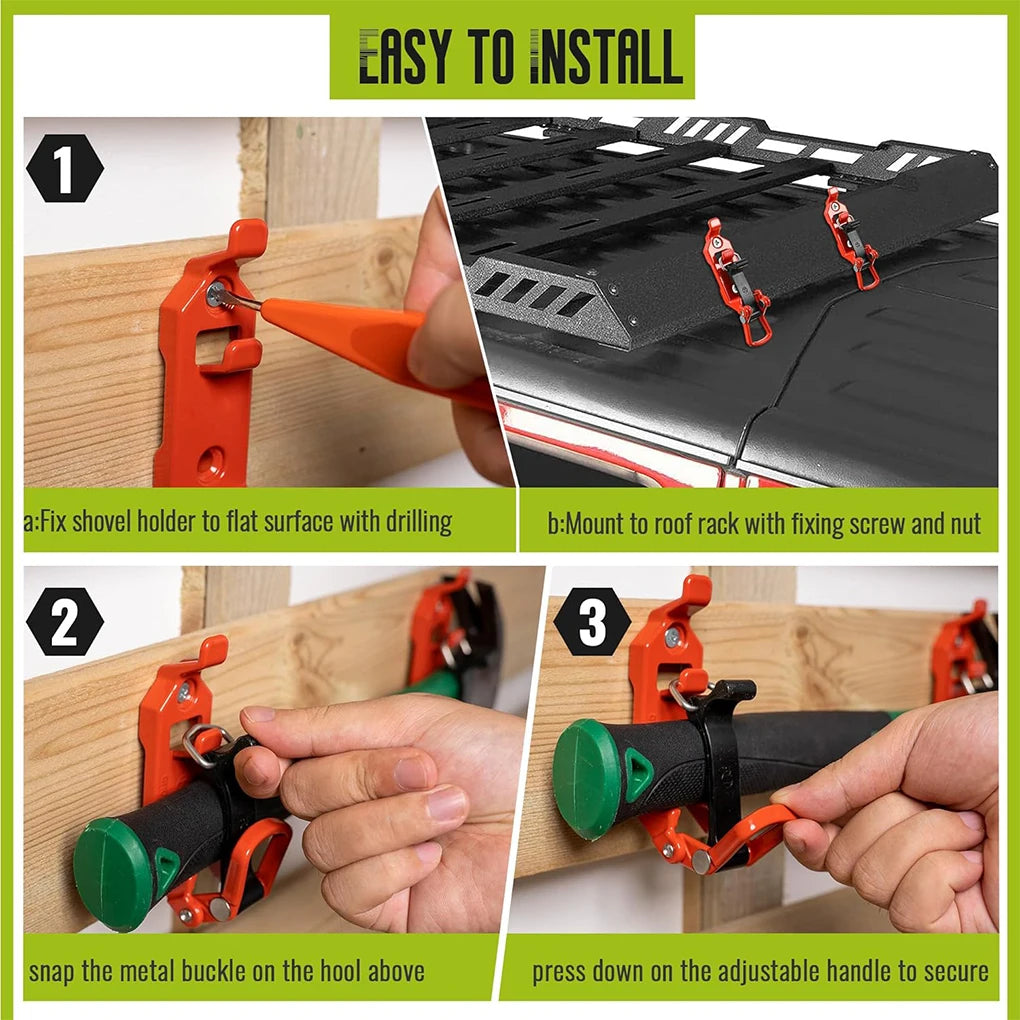 EASY TO INSTALL

1

a:Fix shovel holder to flat surface with drilling

b:Mount to roof rack with fixing screw and nut

2

snap the metal buckle on the hool above

3

press down on the adjustable handle to secure