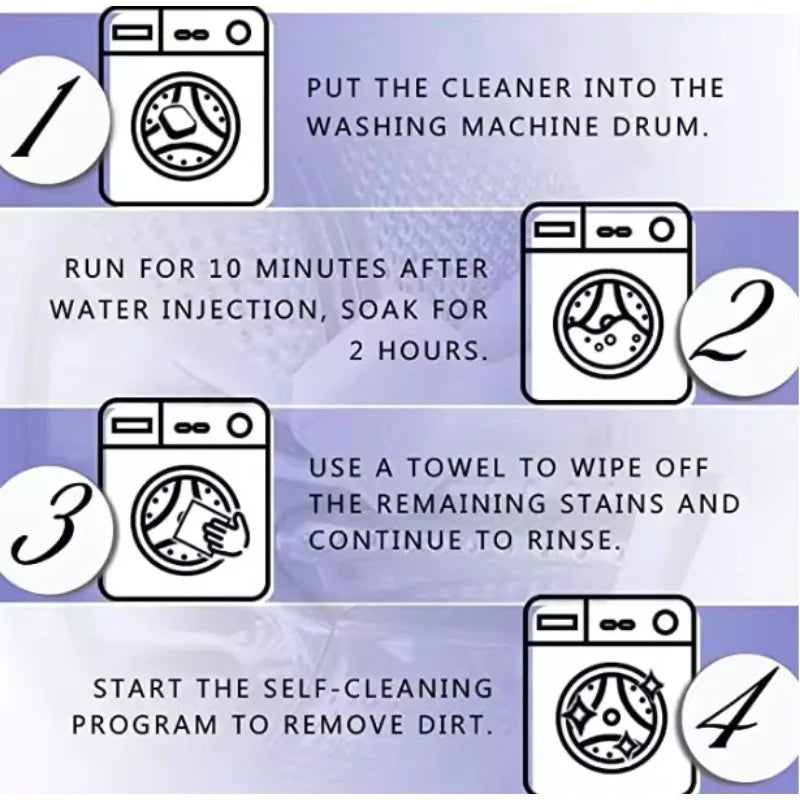 1

PUT THE CLEANER INTO THE WASHING MACHINE DRUM.

RUN FOR 10 MINUTES AFTER WATER INJECTION, SOAK FOR 2 HOURS.

2

3

USE A TOWEL TO WIPE OFF THE REMAINING STAINS AND CONTINUE TO RINSE.

START THE SELF-CLEANING PROGRAM TO REMOVE DIRT.

4