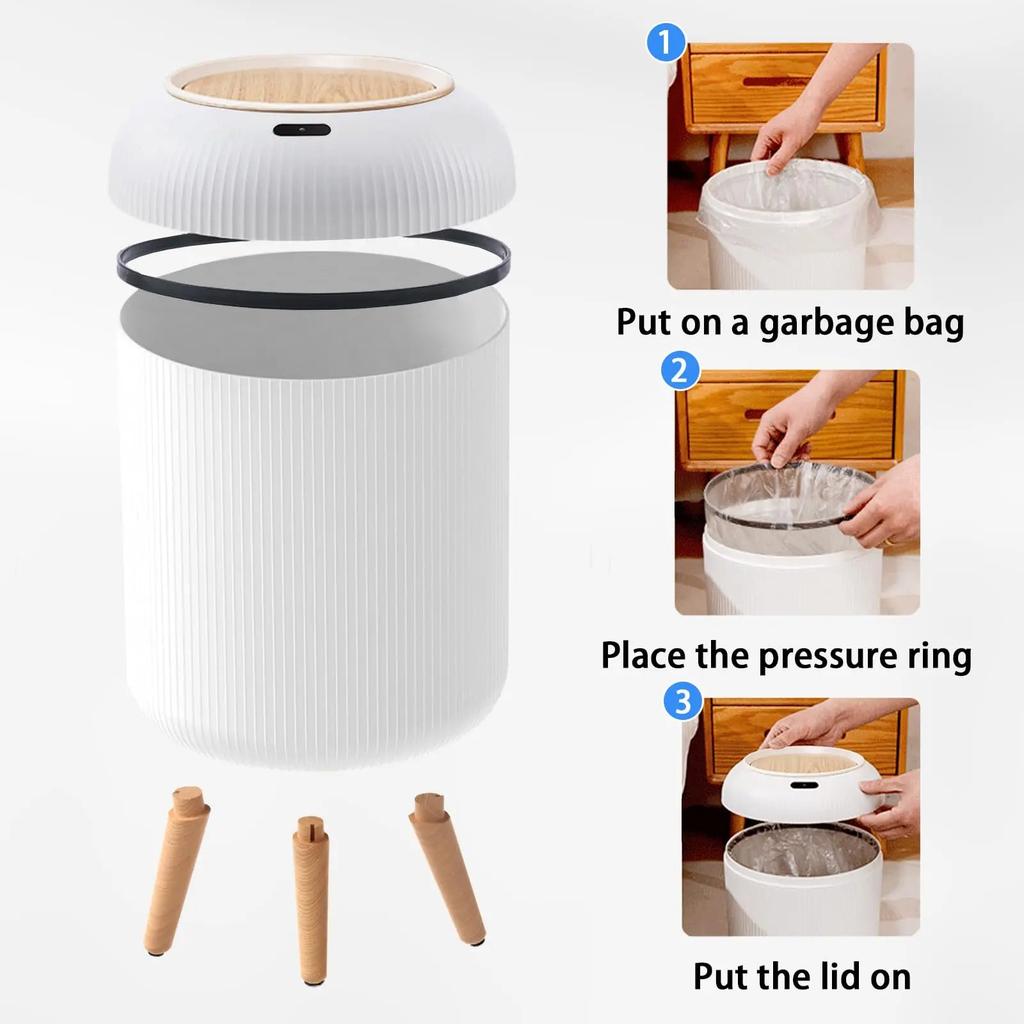 1
Put on a garbage bag

2
Place the pressure ring

3
Put the lid on