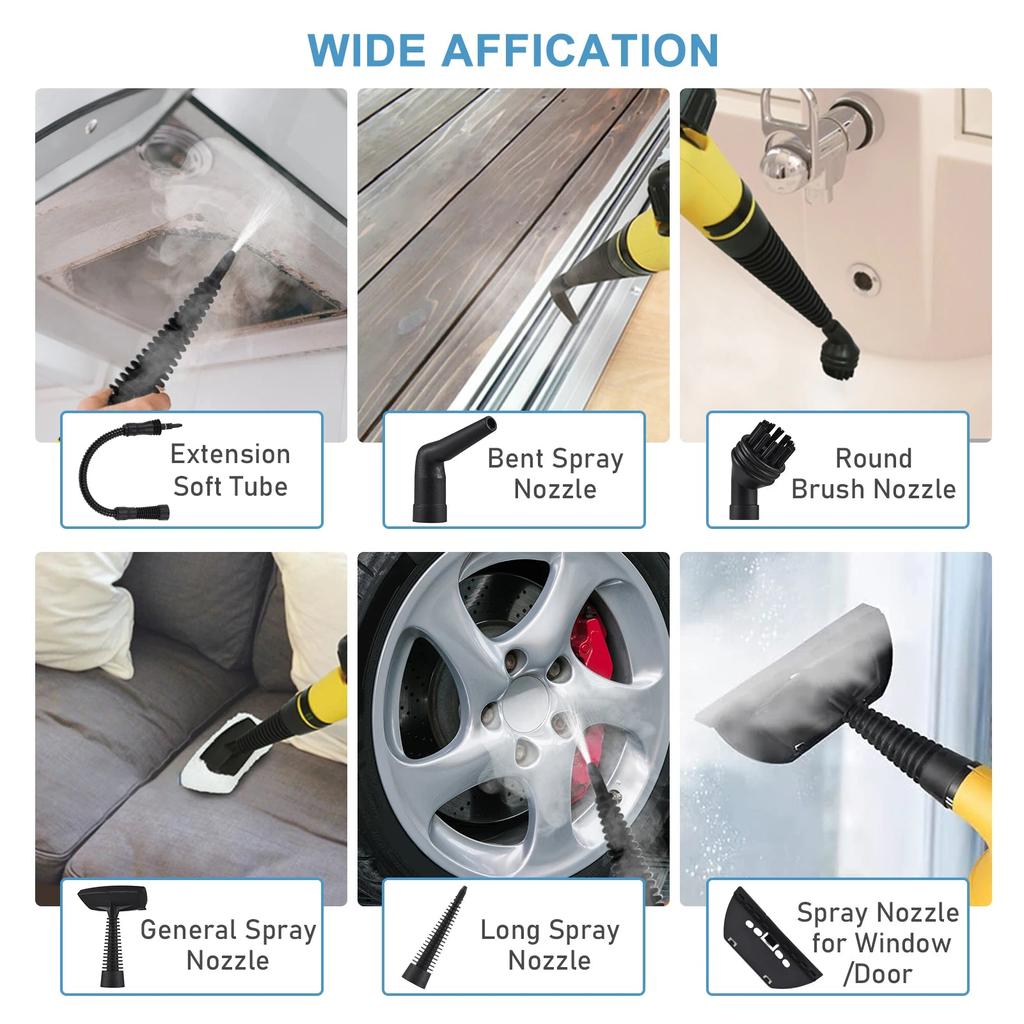 WIDE AFFICATION

Extension Soft Tube

Bent Spray Nozzle

Round Brush Nozzle

General Spray Nozzle

Long Spray Nozzle

Spray Nozzle for Window /Door