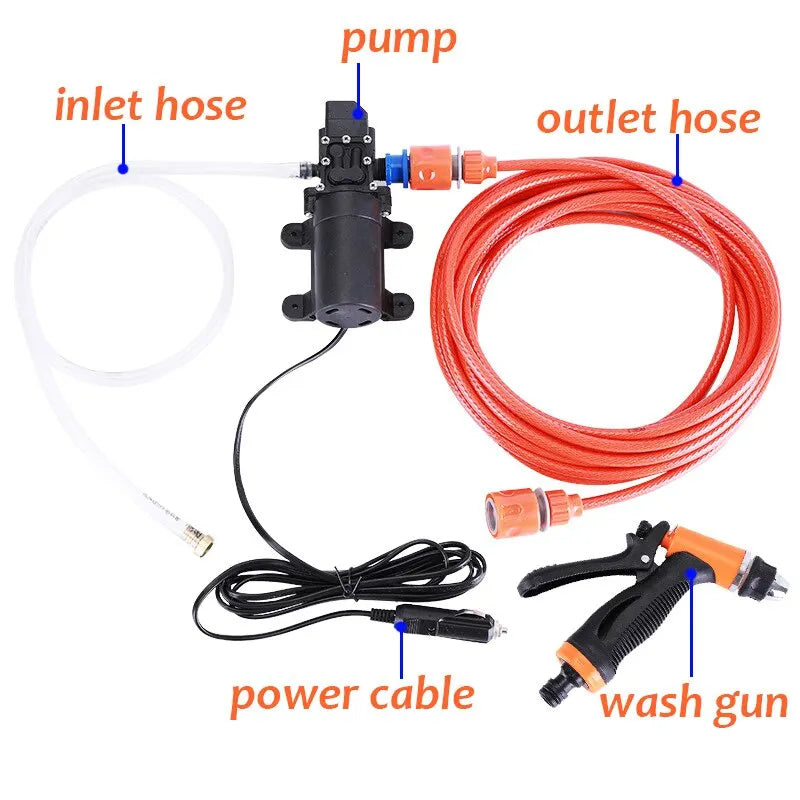 pump

inlet hose

outlet hose

power cable

wash gun