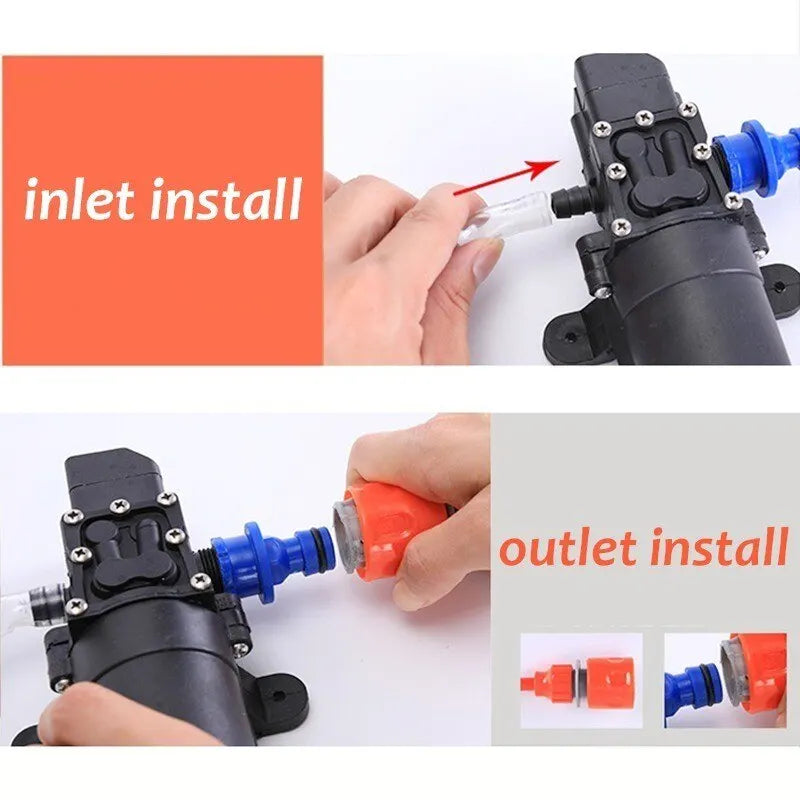 inlet install

outlet install