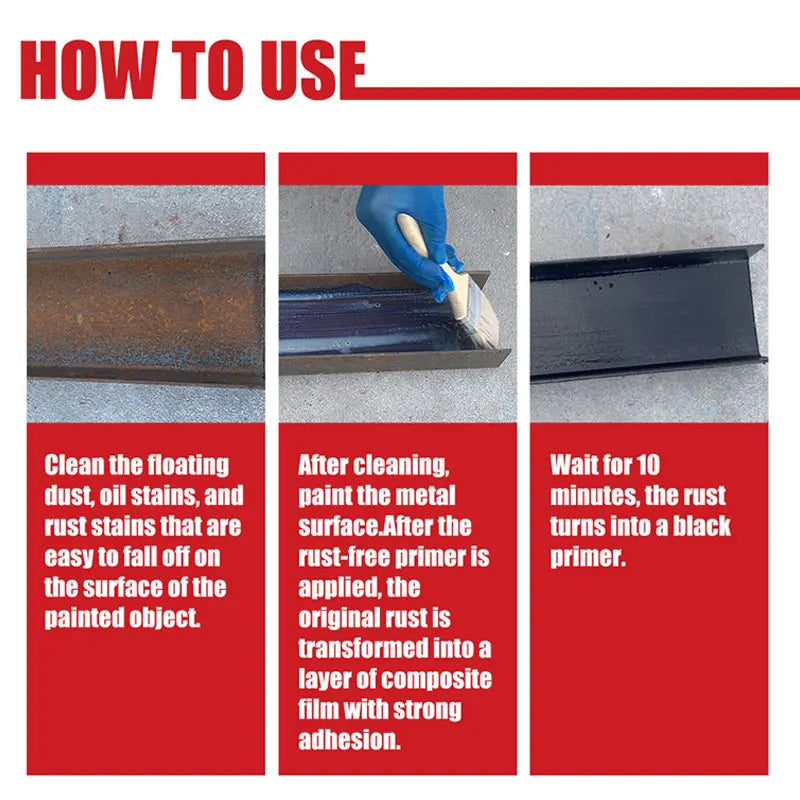 HOW TO USE

Clean the floating dust, oil stains, and rust stains that are easy to fall off on the surface of the painted object.

After cleaning, paint the metal surface.After the rust-free primer is applied, the original rust is transformed into a layer of composite film with strong adhesion.

Wait for 10 minutes, the rust turns into a black primer.