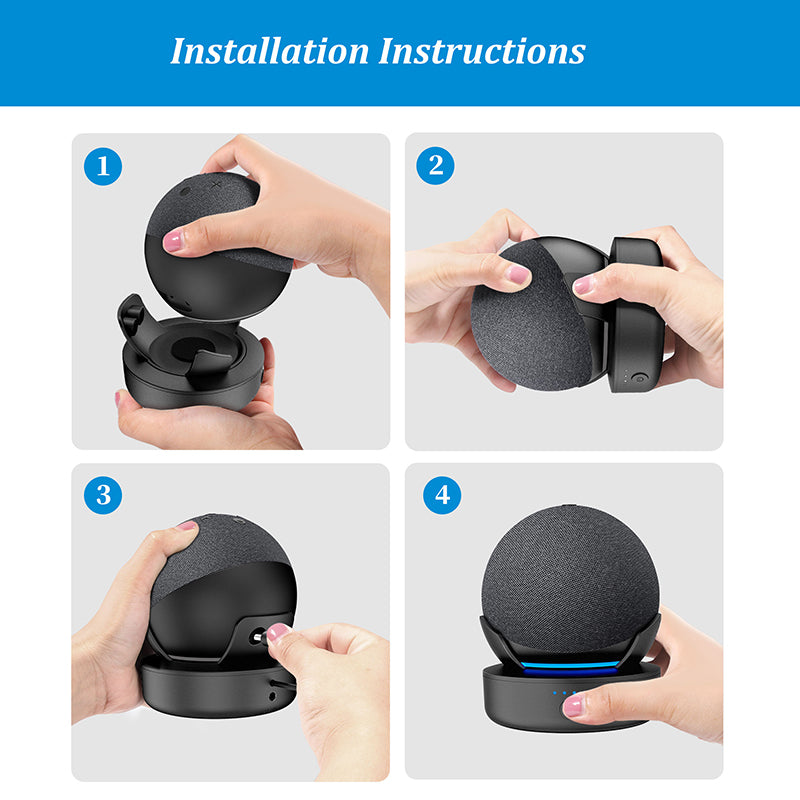 Installation Instructions

1

2

3

4