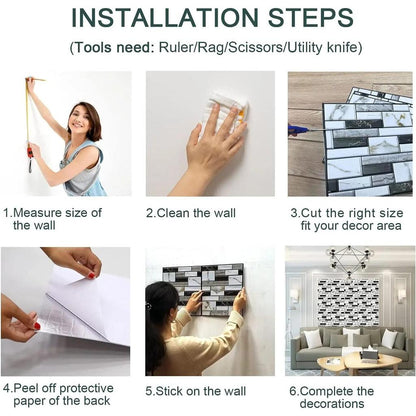 INSTALLATION STEPS

(Tools need: Ruler/Rag/Scissors/Utility knife)

1.Measure size of the wall

2.Clean the wall

3.Cut the right size fit your decor area

4.Peel off protective paper of the back

5.Stick on the wall

6.Complete the decorations