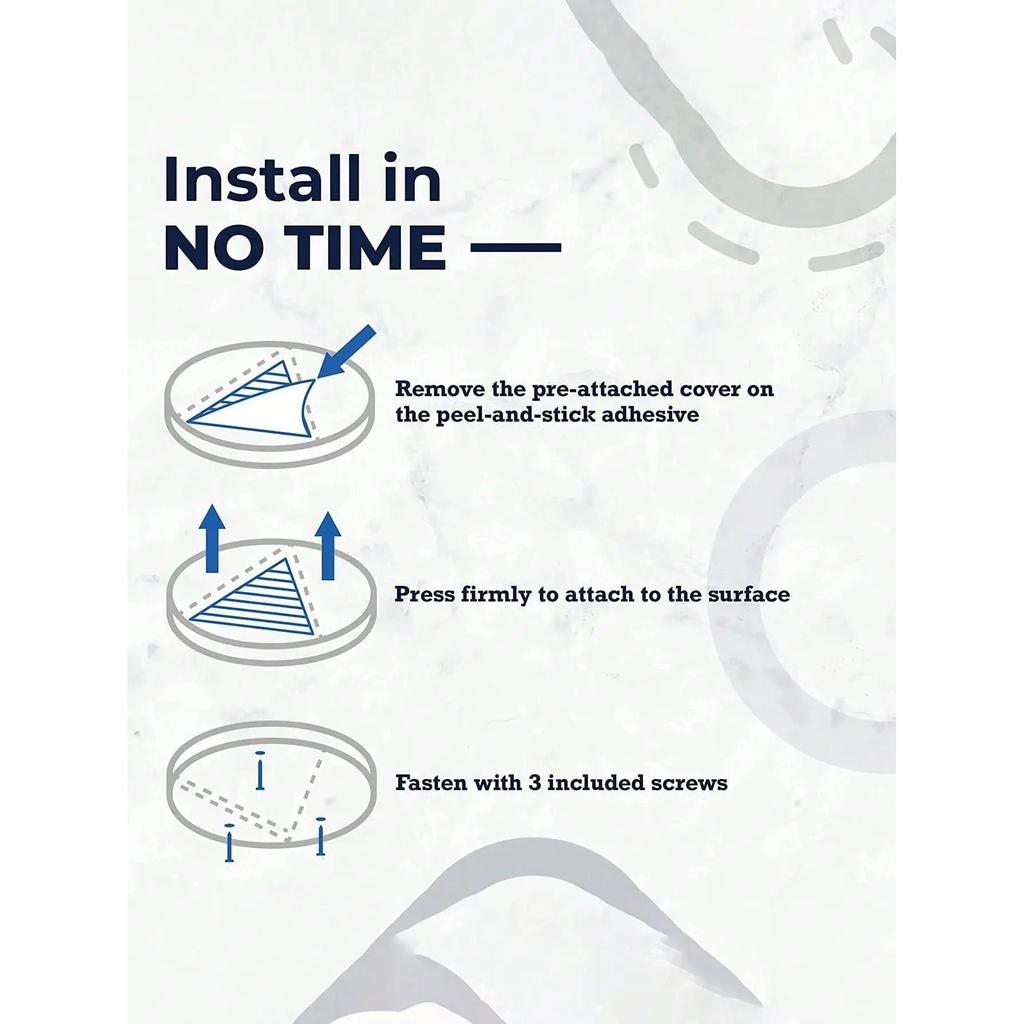 Install in
NO TIME —

Remove the pre-attached cover on the peel-and-stick adhesive

Press firmly to attach to the surface

Fasten with 3 included screws