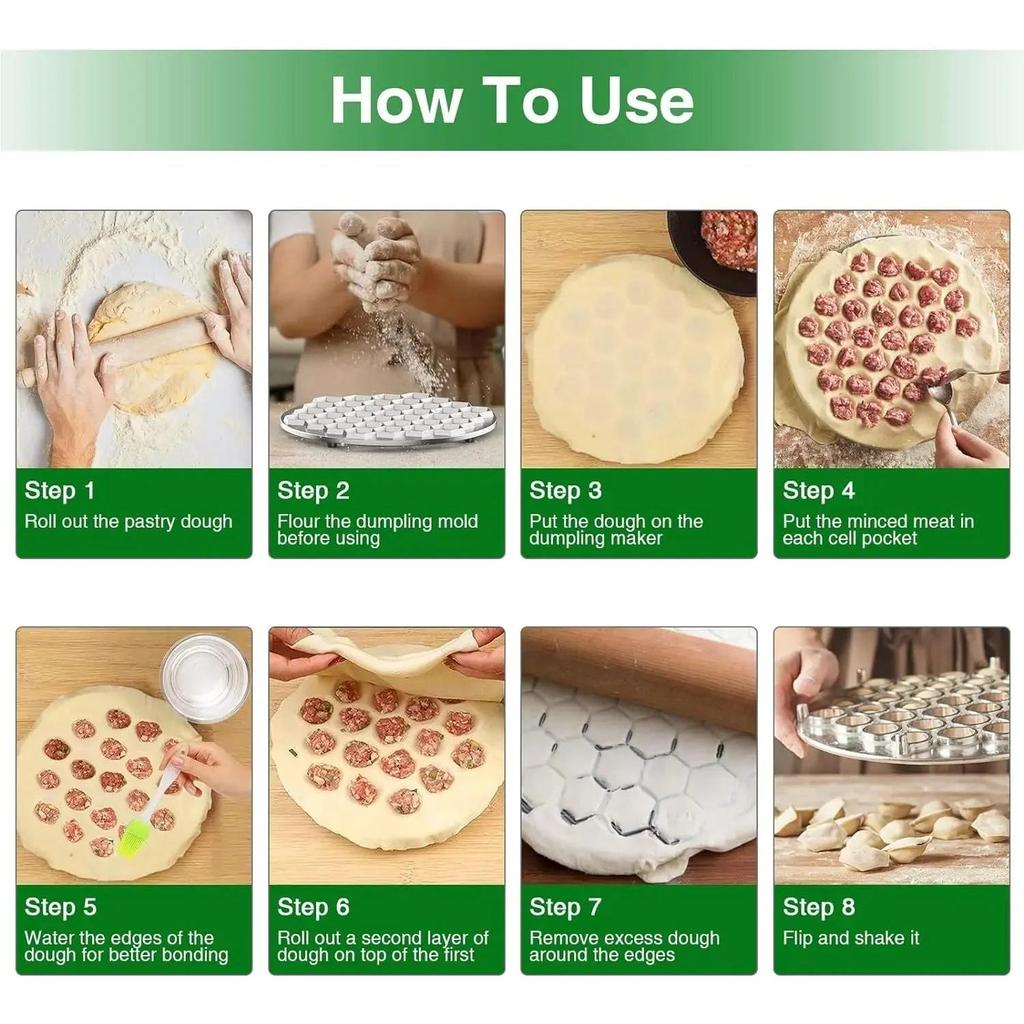 How To Use

Step 1
Roll out the pastry dough

Step 2
Flour the dumpling mold before using

Step 3
Put the dough on the dumpling maker

Step 4
Put the minced meat in each cell pocket

Step 5
Water the edges of the dough for better bonding

Step 6
Roll out a second layer of dough on top of the first

Step 7
Remove excess dough around the edges

Step 8
Flip and shake it