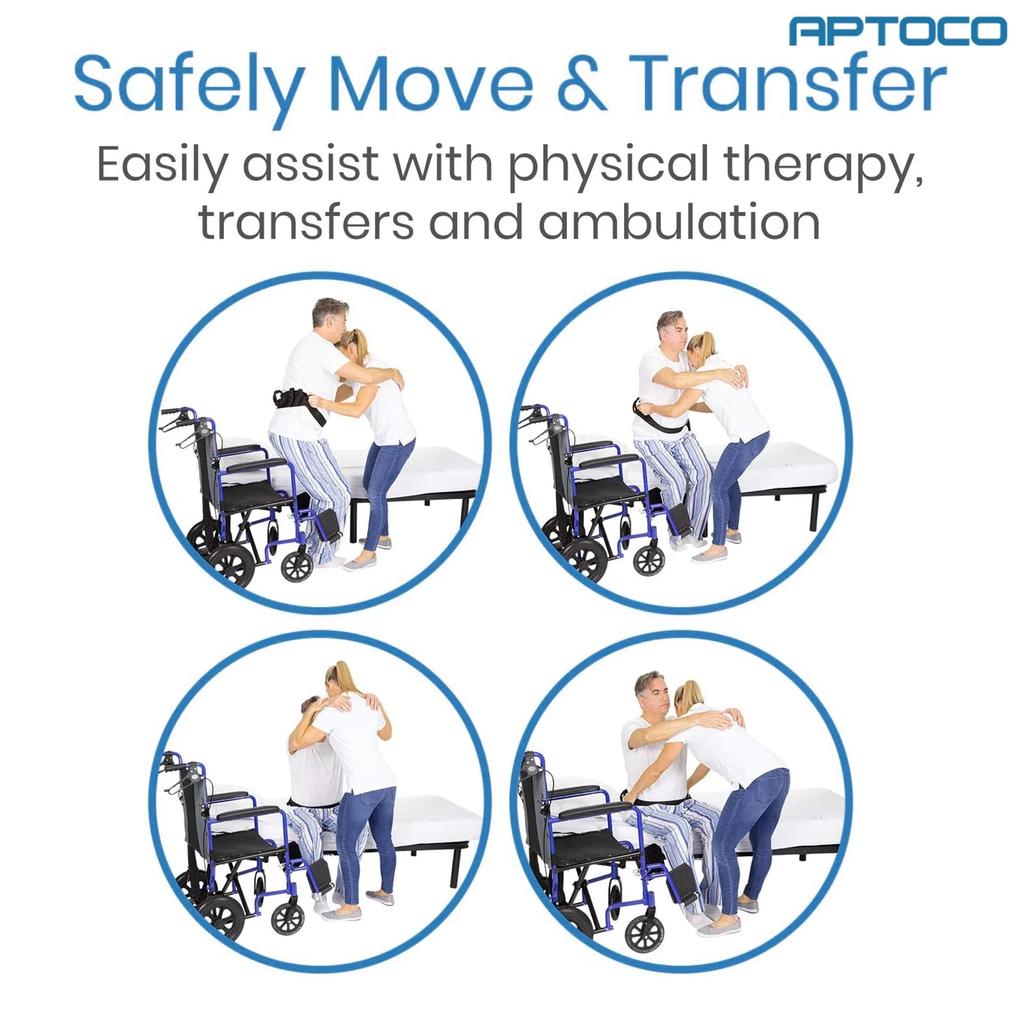 APTOCO

Safely Move & Transfer

Easily assist with physical therapy, transfers and ambulation